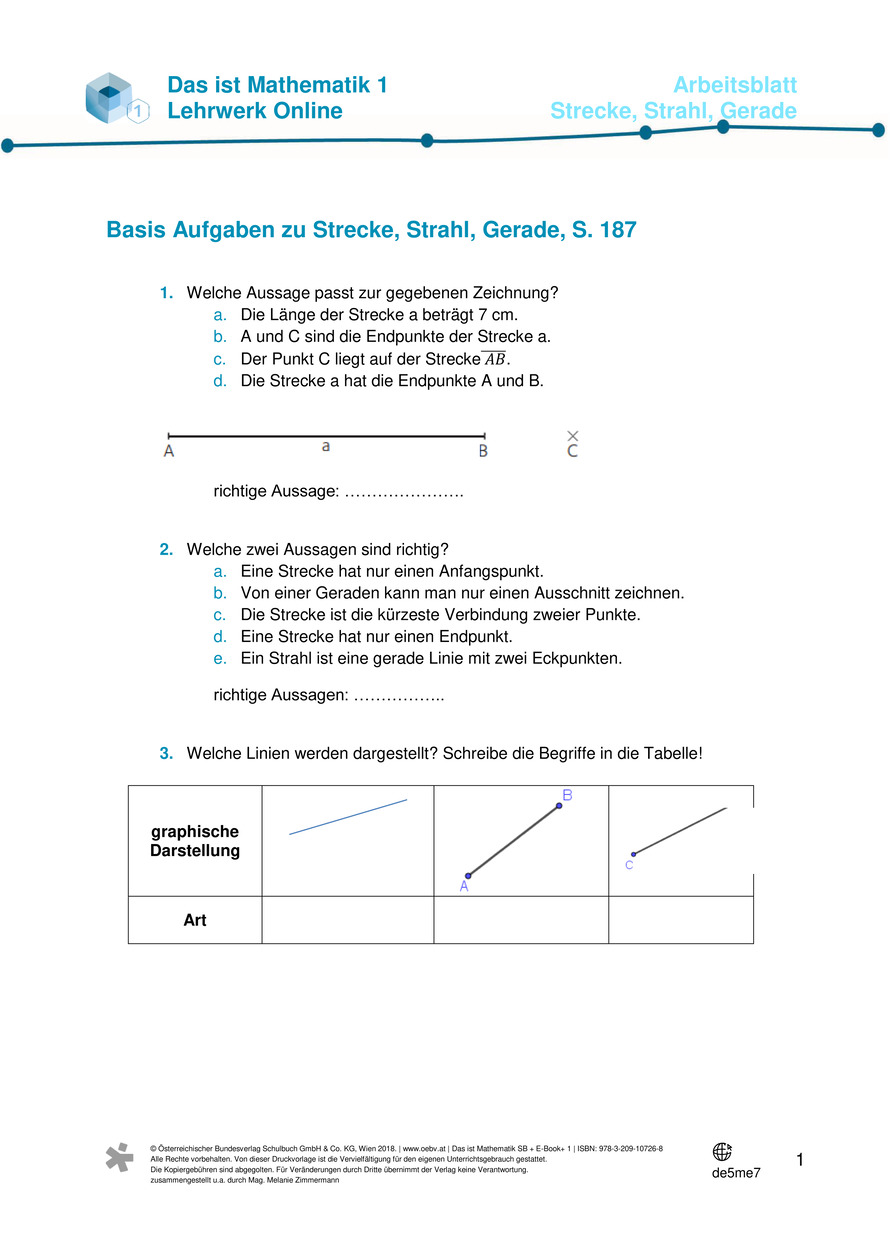 1

Das ist Mathematik 1
Lehrwerk Online

Arbeitsblatt
Strecke, Strahl, Gerade

Basis Aufgaben zu Strecke, Strahl, Gerade, S. 187

1. Welche Aussage passt zur gegebenen Zeichnung?
a. Die Länge der Strecke a beträgt 7 cm.
b. A und C sind die Endpunkte der Strecke a.
c. Der Punkt C liegt auf der Strecke $\overline{AB}$.
d. Die Strecke a hat die Endpunkte A und B.

A a B C

richtige Aussage: ………………….

2. Welche zwei Aussagen sind richtig?
a. Eine Strecke hat nur einen Anfangspunkt.
b. Von einer Geraden kann man nur einen Ausschnitt zeichnen.
c. Die Strecke ist die kürzeste Verbindung zweier Punkte.
d. Eine Strecke hat nur einen Endpunkt.
e. Ein Strahl ist eine gerade Linie mit zwei Eckpunkten.

richtige Aussagen: ……………..

3. Welche Linien werden dargestellt? Schreibe die Begriffe in die Tabelle!

| graphische Darstellung | | B A | C |
|---|---|---|---|
| Art | | | |

© Österreichischer Bundesverlag Schulbuch GmbH & Co. KG, Wien 2018. | www.oebv.at | Das ist Mathematik SB + E-Book+ 1 | ISBN: 978-3-209-10726-8
Alle Rechte vorbehalten. Von dieser Druckvorlage ist die Vervielfältigung für den eigenen Unterrichtsgebrauch gestattet.
Die Kopiergebühren sind abgegolten. Für Veränderungen durch Dritte übernimmt der Verlag keine Verantwortung.
zusammengestellt u.a. durch Mag. Melanie Zimmermann

de5me7

1