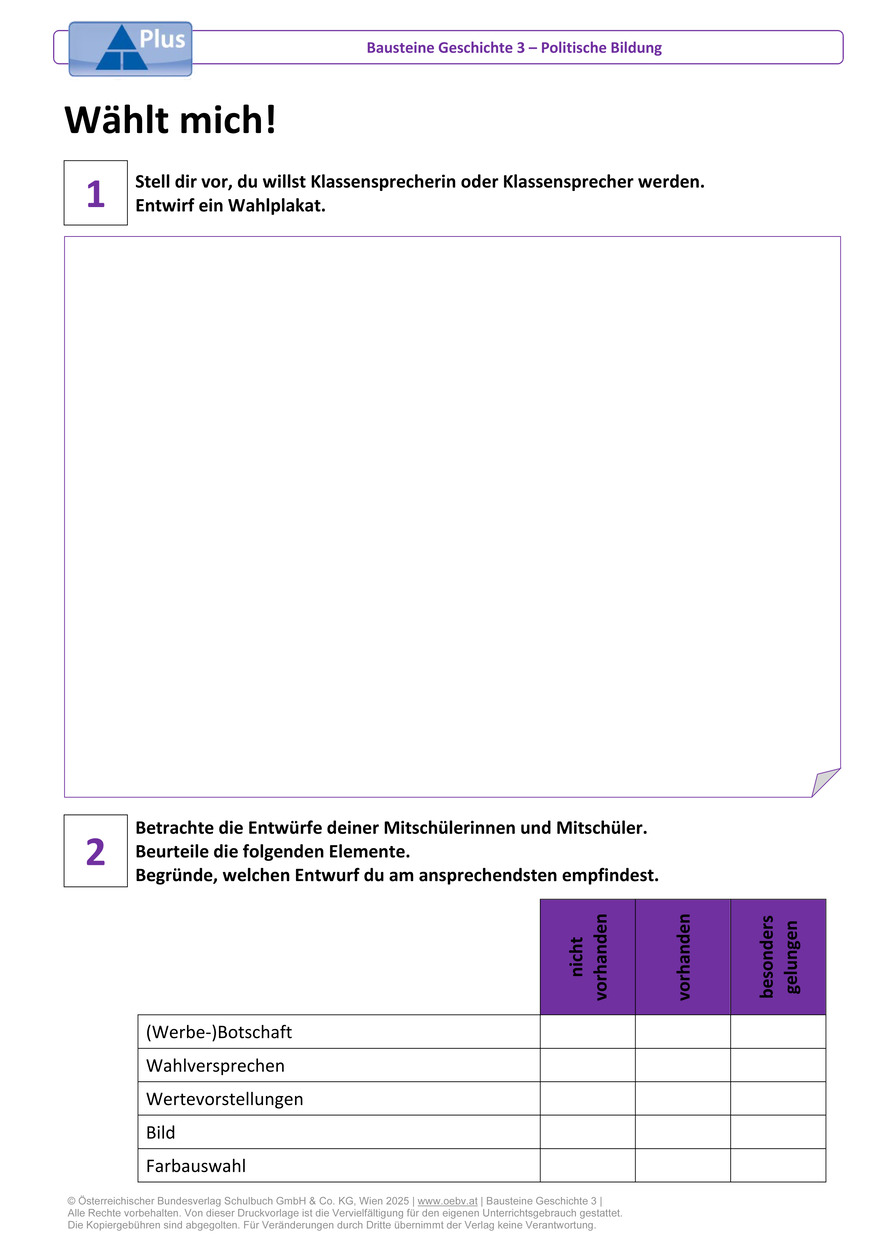 Plus

Bausteine Geschichte 3 – Politische Bildung

Wählt mich!

1

Stell dir vor, du willst Klassensprecherin oder Klassensprecher werden.
Entwirf ein Wahlplakat.

2

Betrachte die Entwürfe deiner Mitschülerinnen und Mitschüler.
Beurteile die folgenden Elemente.
Begründe, welchen Entwurf du am ansprechendsten empfindest.

| | nicht vorhanden | vorhanden | besonders gelungen |
|---|---|---|---|
| (Werbe-)Botschaft | | | |
| Wahlversprechen | | | |
| Wertevorstellungen | | | |
| Bild | | | |
| Farbauswahl | | | |

© Österreichischer Bundesverlag Schulbuch GmbH & Co. KG, Wien 2025 | www.oebv.at | Bausteine Geschichte 3 |
Alle Rechte vorbehalten. Von dieser Druckvorlage ist die Vervielfältigung für den eigenen Unterrichtsgebrauch gestattet.
Die Kopiergebühren sind abgegolten. Für Veränderungen durch Dritte übernimmt der Verlag keine Verantwortung.