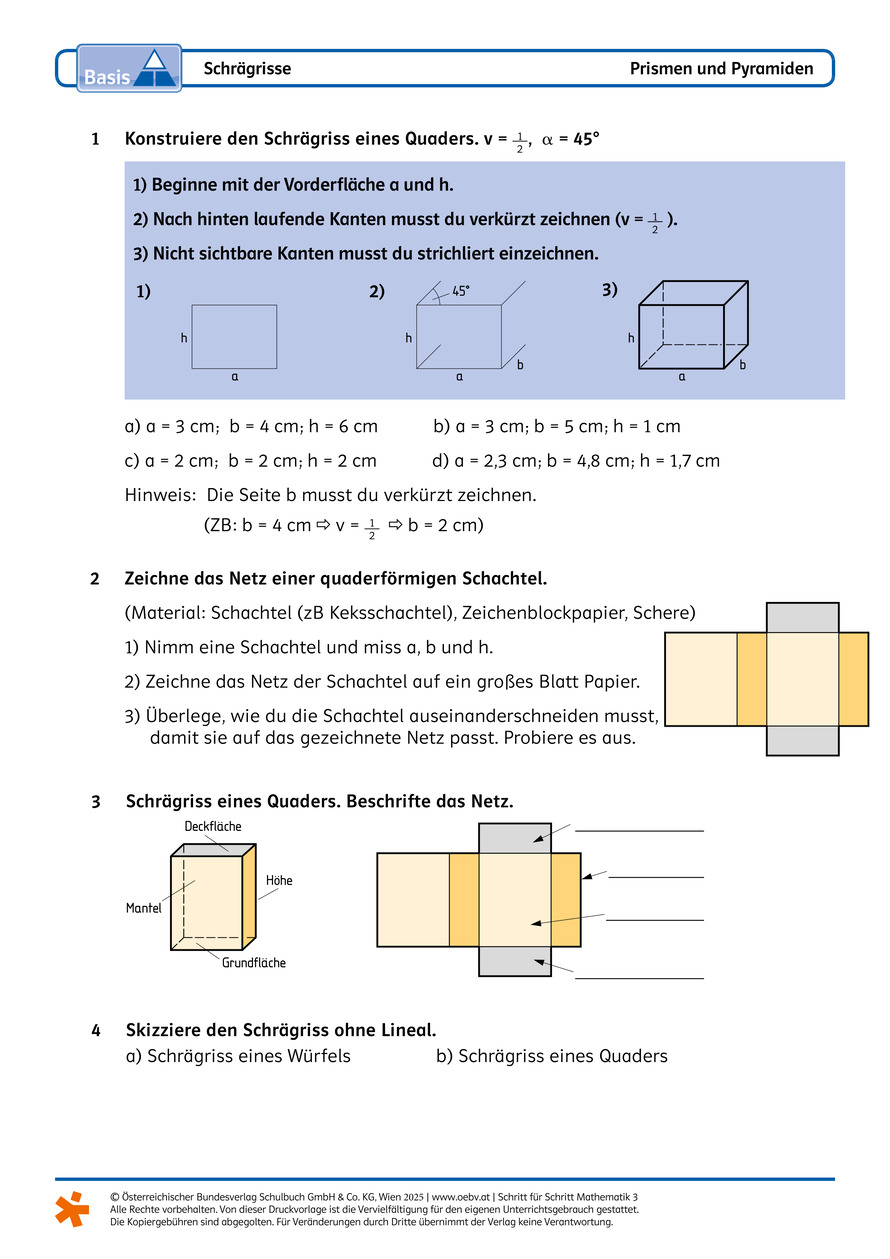 Basis

Schrägrisse

Prismen und Pyramiden

1 Konstruiere den Schrägriss eines Quaders. v = $\frac{1}{2}$, $\alpha$ = 45°

1) Beginne mit der Vorderfläche a und h.

2) Nach hinten laufende Kanten musst du verkürzt zeichnen (v = $\frac{1}{2}$ ).

3) Nicht sichtbare Kanten musst du strichliert einzeichnen.

1)
h
a

2)
45°
h
a
b

3)
h
a
b

a) a = 3 cm; b = 4 cm; h = 6 cm

b) a = 3 cm; b = 5 cm; h = 1 cm

c) a = 2 cm; b = 2 cm; h = 2 cm

d) a = 2,3 cm; b = 4,8 cm; h = 1,7 cm

Hinweis: Die Seite b musst du verkürzt zeichnen.
(ZB: b = 4 cm ⇨ v = $\frac{1}{2}$ ⇨ b = 2 cm)

2 Zeichne das Netz einer quaderförmigen Schachtel.

(Material: Schachtel (zB Keksschachtel), Zeichenblockpapier, Schere)

1) Nimm eine Schachtel und miss a, b und h.

2) Zeichne das Netz der Schachtel auf ein großes Blatt Papier.

3) Überlege, wie du die Schachtel auseinanderschneiden musst, damit sie auf das gezeichnete Netz passt. Probiere es aus.

3 Schrägriss eines Quaders. Beschrifte das Netz.

Deckfläche
Höhe
Mantel
Grundfläche

4 Skizziere den Schrägriss ohne Lineal.
a) Schrägriss eines Würfels
b) Schrägriss eines Quaders

© Österreichischer Bundesverlag Schulbuch GmbH & Co. KG, Wien 2025 | www.oebv.at | Schritt für Schritt Mathematik 3
Alle Rechte vorbehalten. Von dieser Druckvorlage ist die Vervielfältigung für den eigenen Unterrichtsgebrauch gestattet.
Die Kopiergebühren sind abgegolten. Für Veränderungen durch Dritte übernimmt der Verlag keine Verantwortung.