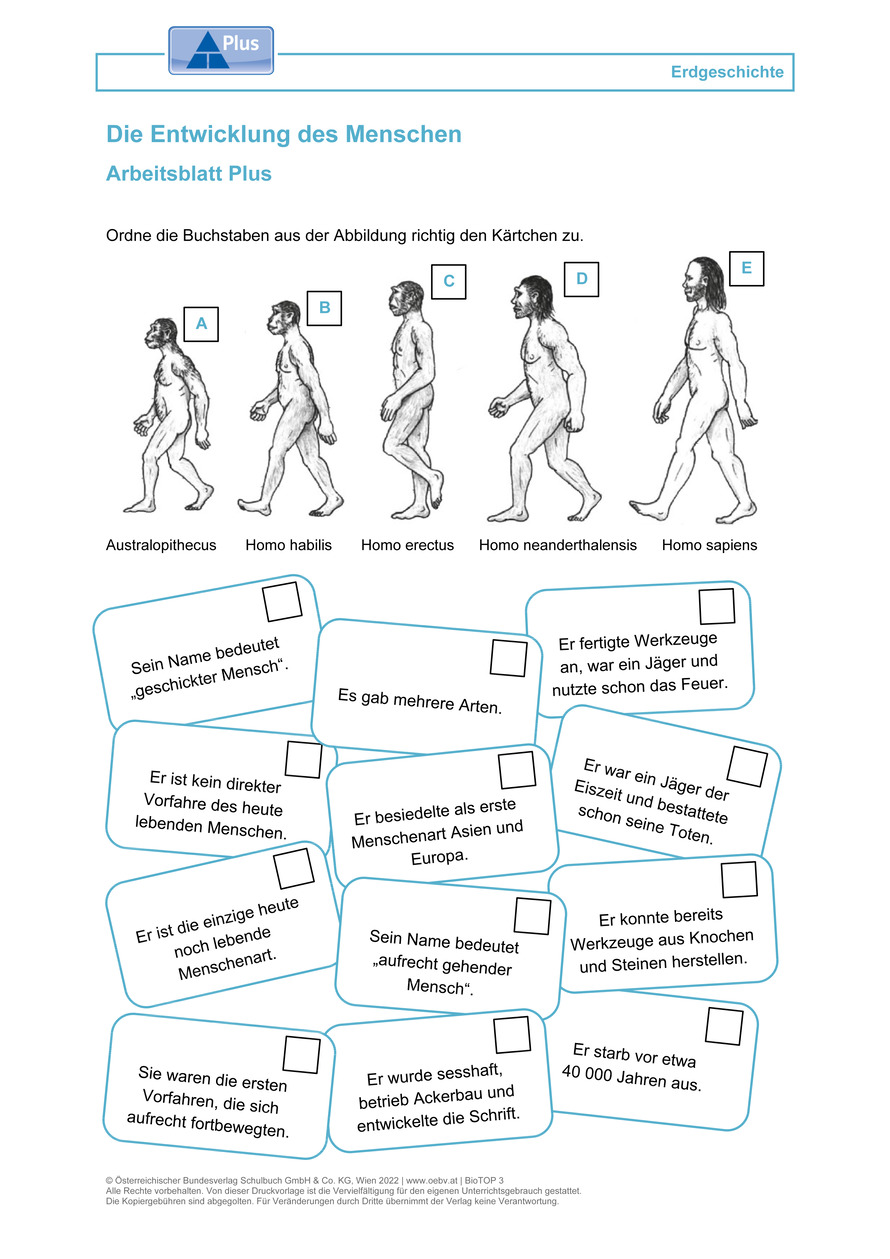 Plus

Erdgeschichte

Die Entwicklung des Menschen

Arbeitsblatt Plus

Ordne die Buchstaben aus der Abbildung richtig den Kärtchen zu.

A B C D E

Australopithecus Homo habilis Homo erectus Homo neanderthalensis Homo sapiens

Sein Name bedeutet „geschickter Mensch“.

Es gab mehrere Arten.

Er fertigte Werkzeuge an, war ein Jäger und nutzte schon das Feuer.

Er ist kein direkter Vorfahre des heute lebenden Menschen.

Er besiedelte als erste Menschenart Asien und Europa.

Er war ein Jäger der Eiszeit und bestattete schon seine Toten.

Er ist die einzige heute noch lebende Menschenart.

Sein Name bedeutet „aufrecht gehender Mensch“.

Er konnte bereits Werkzeuge aus Knochen und Steinen herstellen.

Sie waren die ersten Vorfahren, die sich aufrecht fortbewegten.

Er wurde sesshaft, betrieb Ackerbau und entwickelte die Schrift.

Er starb vor etwa 40 000 Jahren aus.

© Österreichischer Bundesverlag Schulbuch GmbH & Co. KG, Wien 2022 | www.oebv.at | BioTOP 3
Alle Rechte vorbehalten. Von dieser Druckvorlage ist die Vervielfältigung für den eigenen Unterrichtsgebrauch gestattet.
Die Kopiergebühren sind abgegolten. Für Veränderungen durch Dritte übernimmt der Verlag keine Verantwortung.