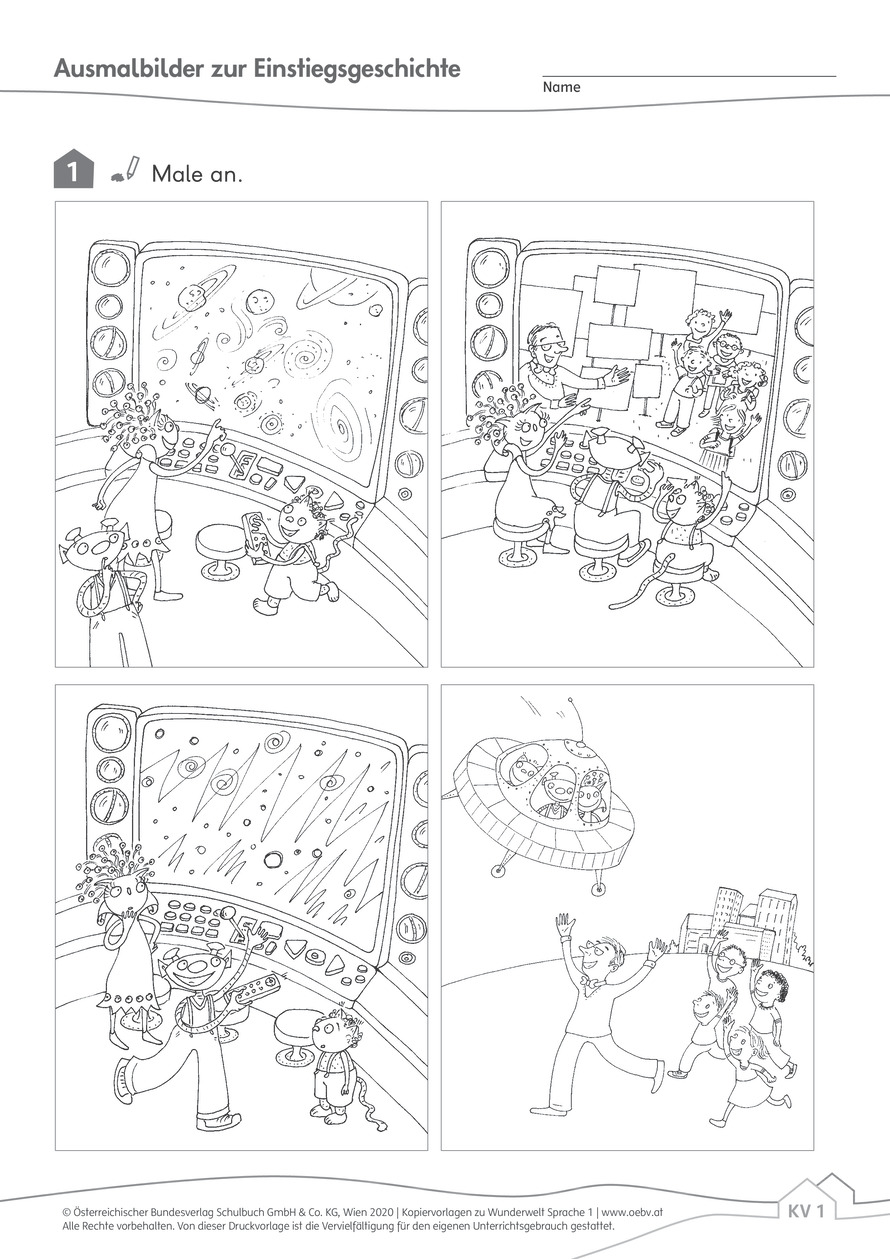 Ausmalbilder zur Einstiegsgeschichte

Name

1 Male an.

© Österreichischer Bundesverlag Schulbuch GmbH & Co. KG, Wien 2020 | Kopiervorlagen zu Wunderwelt Sprache 1 | www.oebv.at
Alle Rechte vorbehalten. Von dieser Druckvorlage ist die Vervielfältigung für den eigenen Unterrichtsgebrauch gestattet.

KV 1