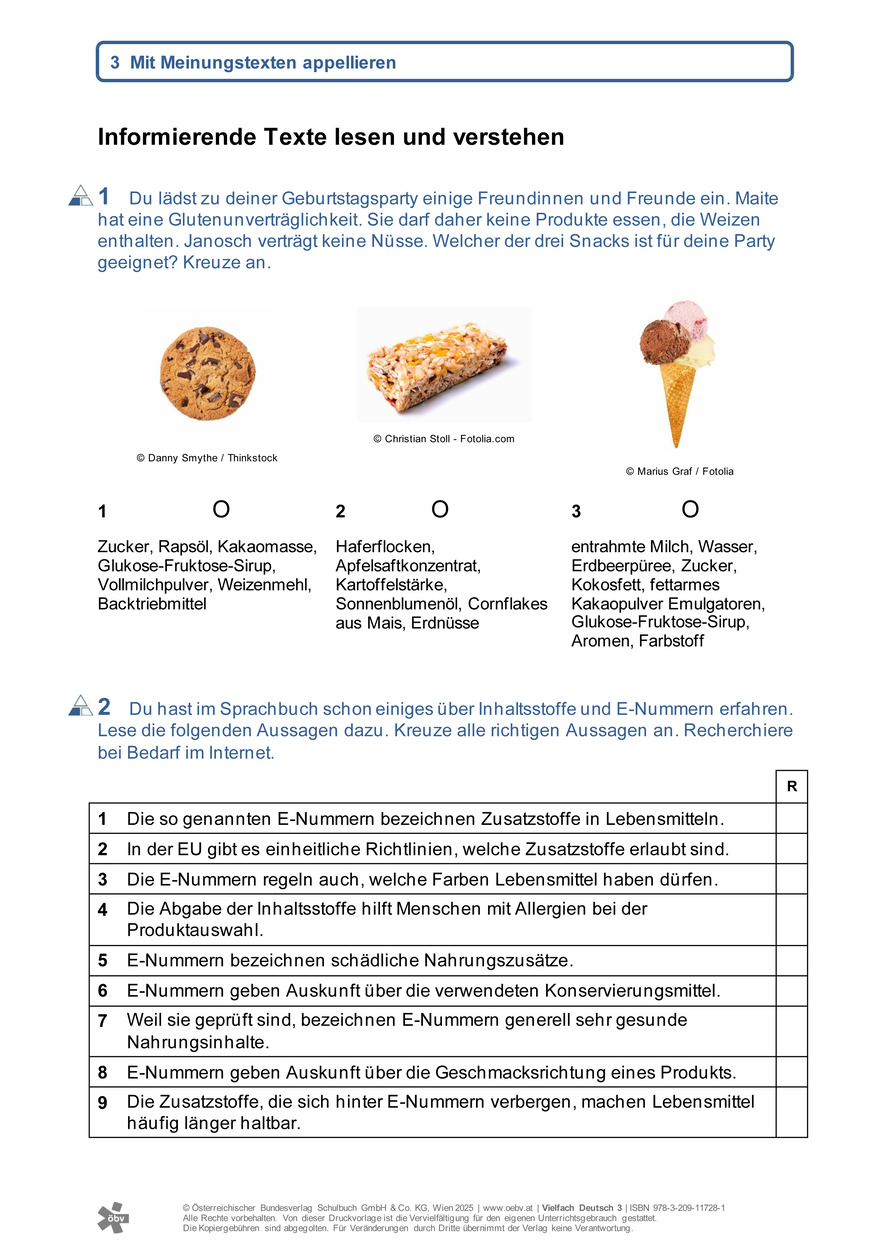 3 Mit Meinungstexten appellieren

Informierende Texte lesen und verstehen

1 Du lädst zu deiner Geburtstagsparty einige Freundinnen und Freunde ein. Maite hat eine Glutenunverträglichkeit. Sie darf daher keine Produkte essen, die Weizen enthalten. Janosch verträgt keine Nüsse. Welcher der drei Snacks ist für deine Party geeignet? Kreuze an.

© Danny Smythe / Thinkstock

© Christian Stoll - Fotolia.com

© Marius Graf / Fotolia

1 O

Zucker, Rapsöl, Kakaomasse, Glukose-Fruktose-Sirup, Vollmilchpulver, Weizenmehl, Backtriebmittel

2 O

Haferflocken, Apfelsaftkonzentrat, Kartoffelstärke, Sonnenblumenöl, Cornflakes aus Mais, Erdnüsse

3 O

entrahmte Milch, Wasser, Erdbeerpüree, Zucker, Kokosfett, fettarmes Kakaopulver Emulgatoren, Glukose-Fruktose-Sirup, Aromen, Farbstoff

2 Du hast im Sprachbuch schon einiges über Inhaltsstoffe und E-Nummern erfahren. Lese die folgenden Aussagen dazu. Kreuze alle richtigen Aussagen an. Recherchiere bei Bedarf im Internet.

| | | R |
|---|---|---|
| 1 | Die so genannten E-Nummern bezeichnen Zusatzstoffe in Lebensmitteln. | |
| 2 | In der EU gibt es einheitliche Richtlinien, welche Zusatzstoffe erlaubt sind. | |
| 3 | Die E-Nummern regeln auch, welche Farben Lebensmittel haben dürfen. | |
| 4 | Die Abgabe der Inhaltsstoffe hilft Menschen mit Allergien bei der Produktauswahl. | |
| 5 | E-Nummern bezeichnen schädliche Nahrungszusätze. | |
| 6 | E-Nummern geben Auskunft über die verwendeten Konservierungsmittel. | |
| 7 | Weil sie geprüft sind, bezeichnen E-Nummern generell sehr gesunde Nahrungsinhalte. | |
| 8 | E-Nummern geben Auskunft über die Geschmacksrichtung eines Produkts. | |
| 9 | Die Zusatzstoffe, die sich hinter E-Nummern verbergen, machen Lebensmittel häufig länger haltbar. | |

öbv

© Österreichischer Bundesverlag Schulbuch GmbH & Co. KG, Wien 2025 | www.oebv.at | Vielfach Deutsch 3 | ISBN 978-3-209-11728-1
Alle Rechte vorbehalten. Von dieser Druckvorlage ist die Vervielfältigung für den eigenen Unterrichtsgebrauch gestattet.
Die Kopiergebühren sind abgegolten. Für Veränderungen durch Dritte übernimmt der Verlag keine Verantwortung.