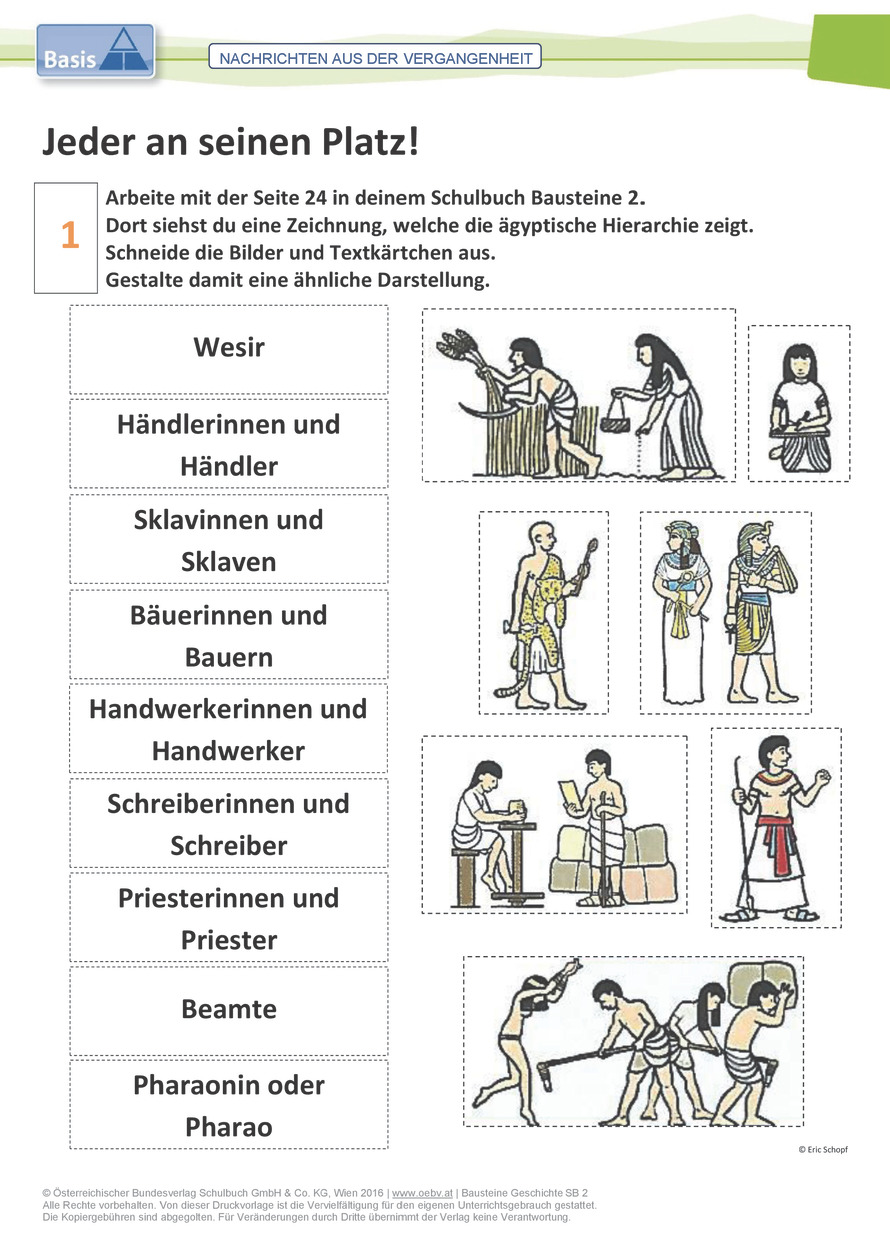 Basis

NACHRICHTEN AUS DER VERGANGENHEIT

Jeder an seinen Platz!

1

Arbeite mit der Seite 24 in deinem Schulbuch Bausteine 2.
Dort siehst du eine Zeichnung, welche die ägyptische Hierarchie zeigt.
Schneide die Bilder und Textkärtchen aus.
Gestalte damit eine ähnliche Darstellung.

Wesir

Händlerinnen und Händler

Sklavinnen und Sklaven

Bäuerinnen und Bauern

Handwerkerinnen und Handwerker

Schreiberinnen und Schreiber

Priesterinnen und Priester

Beamte

Pharaonin oder Pharao

© Eric Schopf

© Österreichischer Bundesverlag Schulbuch GmbH & Co. KG, Wien 2016 | www.oebv.at | Bausteine Geschichte SB 2
Alle Rechte vorbehalten. Von dieser Druckvorlage ist die Vervielfältigung für den eigenen Unterrichtsgebrauch gestattet.
Die Kopiergebühren sind abgegolten. Für Veränderungen durch Dritte übernimmt der Verlag keine Verantwortung.