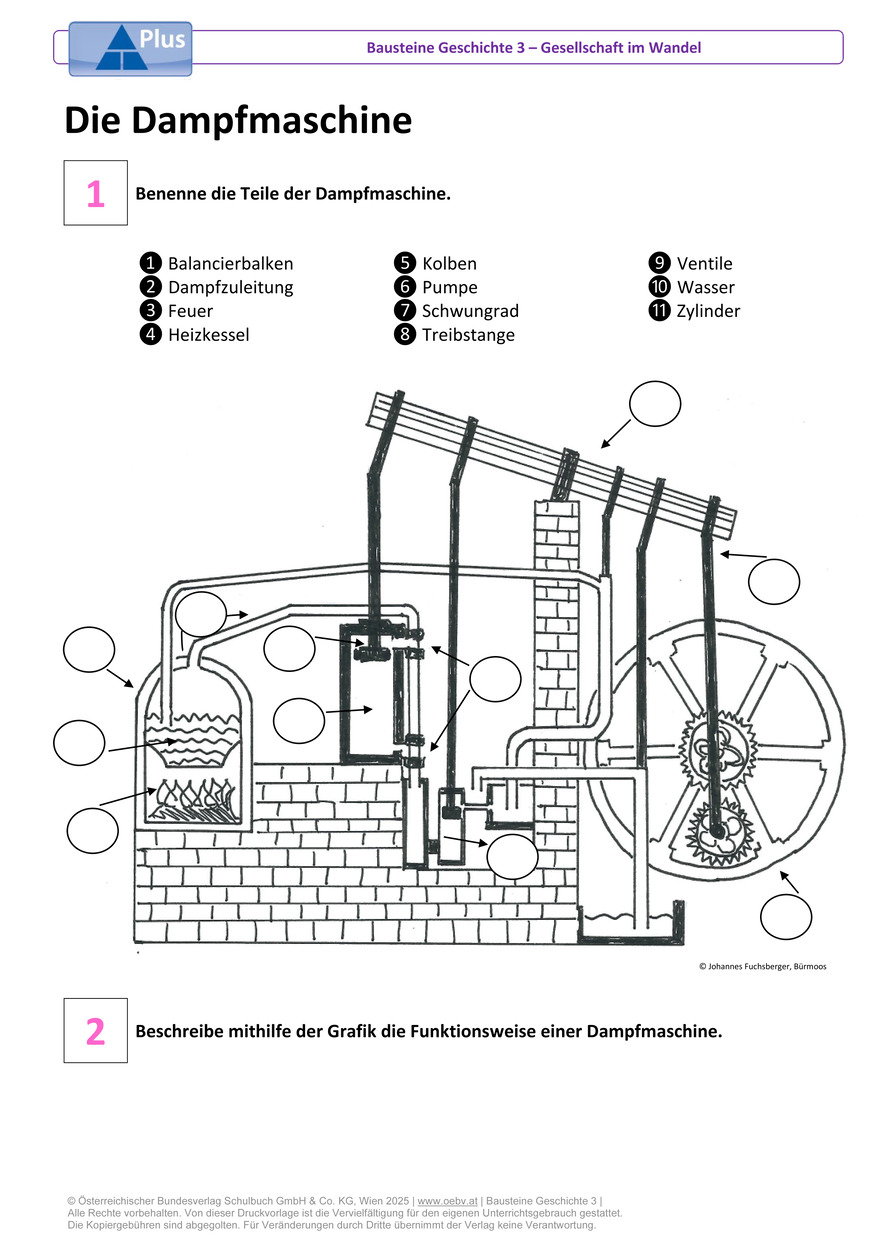 Plus

Bausteine Geschichte 3 – Gesellschaft im Wandel

Die Dampfmaschine

1

Benenne die Teile der Dampfmaschine.

❶ Balancierbalken
❷ Dampfzuleitung
❸ Feuer
❹ Heizkessel

❺ Kolben
❻ Pumpe
❼ Schwungrad
❽ Treibstange

❾ Ventile
❿ Wasser
⓫ Zylinder

© Johannes Fuchsberger, Bürmoos

2

Beschreibe mithilfe der Grafik die Funktionsweise einer Dampfmaschine.

© Österreichischer Bundesverlag Schulbuch GmbH & Co. KG, Wien 2025 | www.oebv.at | Bausteine Geschichte 3 |
Alle Rechte vorbehalten. Von dieser Druckvorlage ist die Vervielfältigung für den eigenen Unterrichtsgebrauch gestattet.
Die Kopiergebühren sind abgegolten. Für Veränderungen durch Dritte übernimmt der Verlag keine Verantwortung.