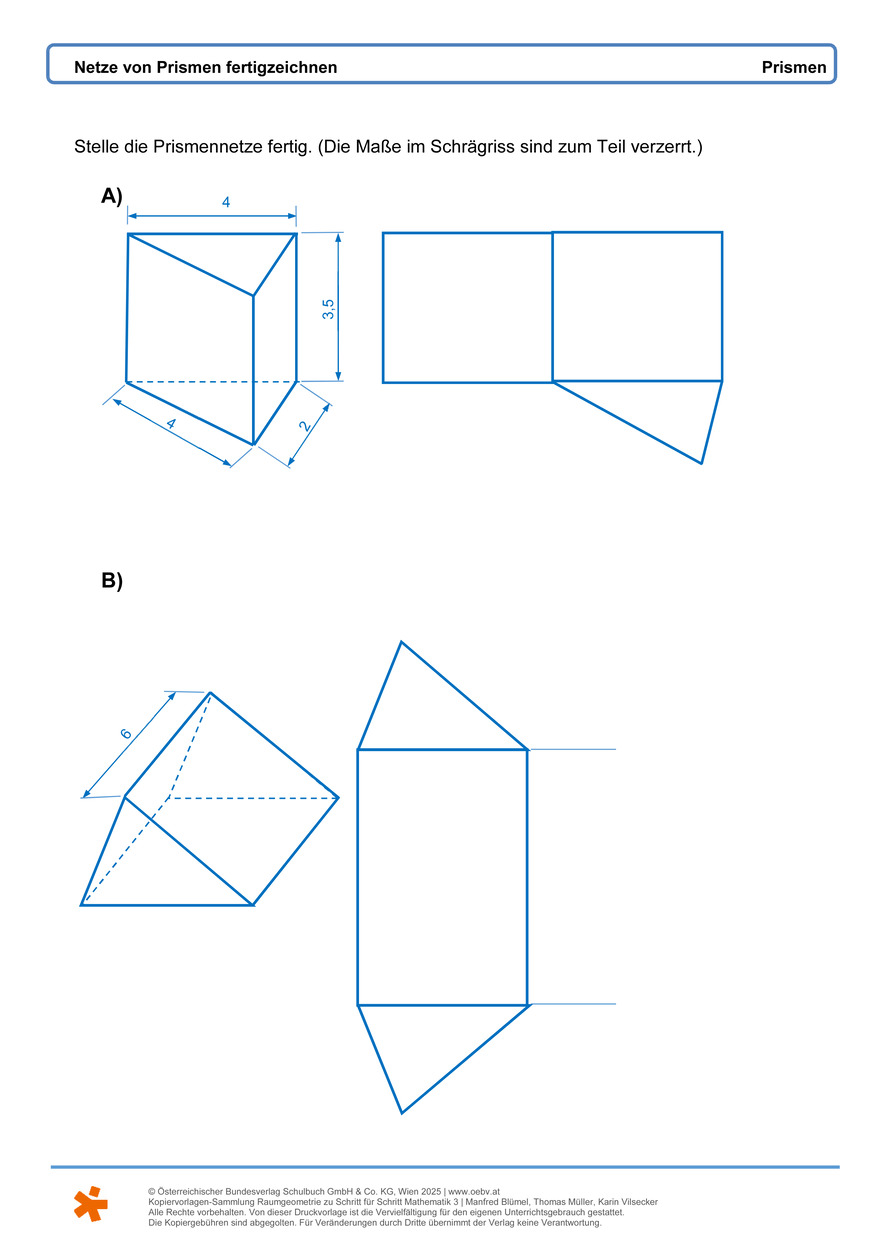 Netze von Prismen fertigzeichnen

Prismen

Stelle die Prismennetze fertig. (Die Maße im Schrägriss sind zum Teil verzerrt.)

A)

4

3,5

4

2

B)

6

© Österreichischer Bundesverlag Schulbuch GmbH & Co. KG, Wien 2025 | www.oebv.at
Kopiervorlagen-Sammlung Raumgeometrie zu Schritt für Schritt Mathematik 3 | Manfred Blümel, Thomas Müller, Karin Vilsecker
Alle Rechte vorbehalten. Von dieser Druckvorlage ist die Vervielfältigung für den eigenen Unterrichtsgebrauch gestattet.
Die Kopiergebühren sind abgegolten. Für Veränderungen durch Dritte übernimmt der Verlag keine Verantwortung.