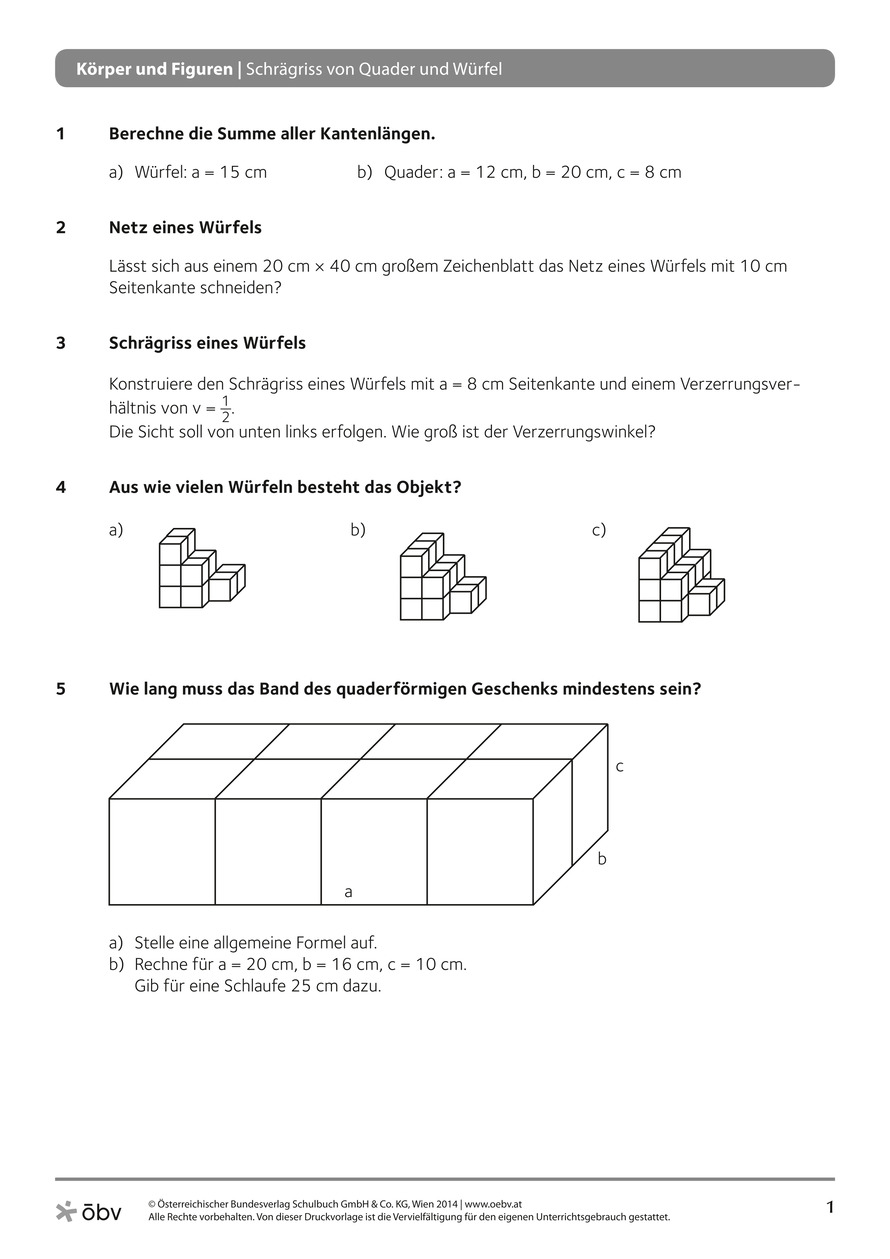 Körper und Figuren | Schrägriss von Quader und Würfel

1 Berechne die Summe aller Kantenlängen.

a) Würfel: a = 15 cm

b) Quader: a = 12 cm, b = 20 cm, c = 8 cm

2 Netz eines Würfels

Lässt sich aus einem 20 cm × 40 cm großem Zeichenblatt das Netz eines Würfels mit 10 cm Seitenkante schneiden?

3 Schrägriss eines Würfels

Konstruiere den Schrägriss eines Würfels mit a = 8 cm Seitenkante und einem Verzerrungsverhältnis von v = $\frac{1}{2}$.
Die Sicht soll von unten links erfolgen. Wie groß ist der Verzerrungswinkel?

4 Aus wie vielen Würfeln besteht das Objekt?

a)

b)

c)

5 Wie lang muss das Band des quaderförmigen Geschenks mindestens sein?

c

b

a

a) Stelle eine allgemeine Formel auf.
b) Rechne für a = 20 cm, b = 16 cm, c = 10 cm.
Gib für eine Schlaufe 25 cm dazu.

öbv

© Österreichischer Bundesverlag Schulbuch GmbH & Co. KG, Wien 2014 | www.oebv.at
Alle Rechte vorbehalten. Von dieser Druckvorlage ist die Vervielfältigung für den eigenen Unterrichtsgebrauch gestattet.

1