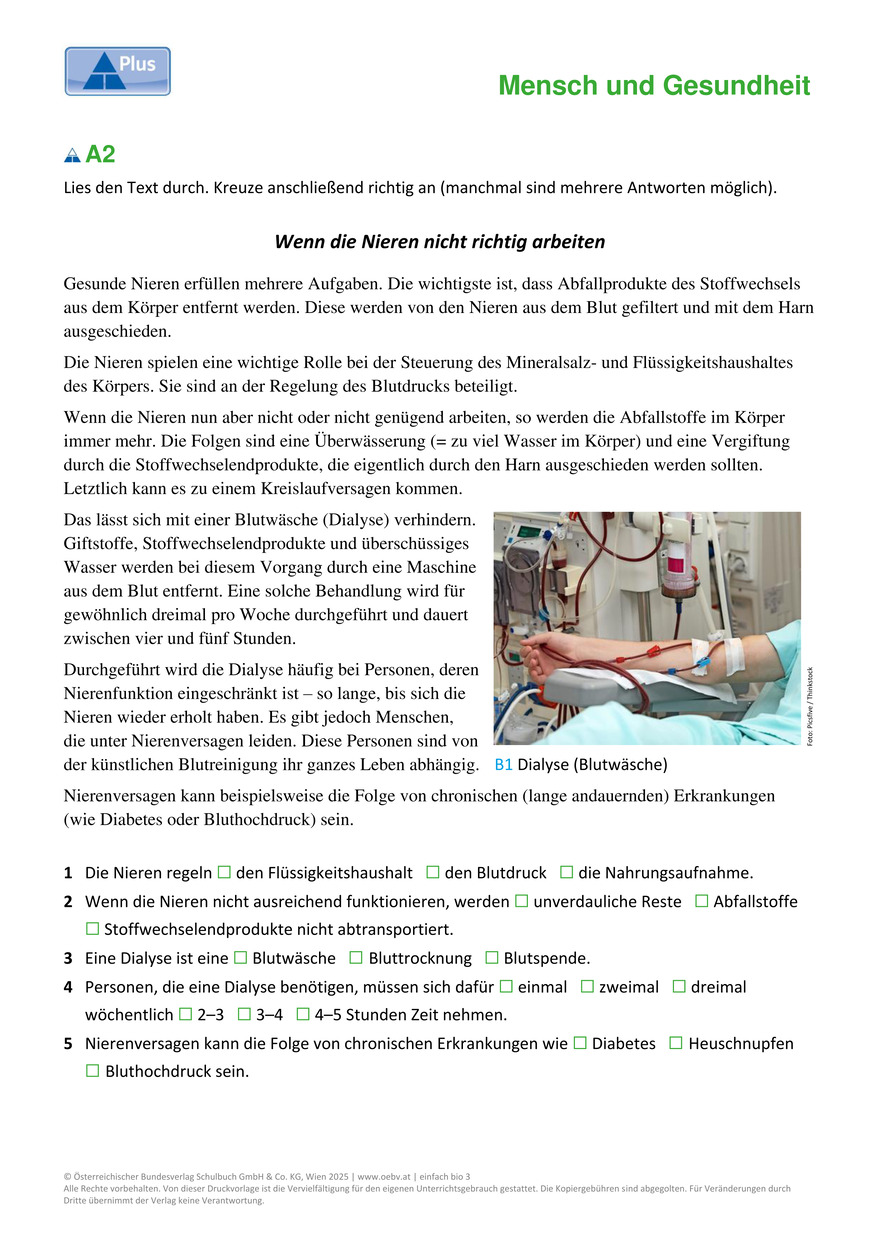 Plus

Mensch und Gesundheit

A2

Lies den Text durch. Kreuze anschließend richtig an (manchmal sind mehrere Antworten möglich).

Wenn die Nieren nicht richtig arbeiten

Gesunde Nieren erfüllen mehrere Aufgaben. Die wichtigste ist, dass Abfallprodukte des Stoffwechsels aus dem Körper entfernt werden. Diese werden von den Nieren aus dem Blut gefiltert und mit dem Harn ausgeschieden.

Die Nieren spielen eine wichtige Rolle bei der Steuerung des Mineralsalz- und Flüssigkeitshaushaltes des Körpers. Sie sind an der Regelung des Blutdrucks beteiligt.

Wenn die Nieren nun aber nicht oder nicht genügend arbeiten, so werden die Abfallstoffe im Körper immer mehr. Die Folgen sind eine Überwässerung (= zu viel Wasser im Körper) und eine Vergiftung durch die Stoffwechselendprodukte, die eigentlich durch den Harn ausgeschieden werden sollten. Letztlich kann es zu einem Kreislaufversagen kommen.

Das lässt sich mit einer Blutwäsche (Dialyse) verhindern. Giftstoffe, Stoffwechselendprodukte und überschüssiges Wasser werden bei diesem Vorgang durch eine Maschine aus dem Blut entfernt. Eine solche Behandlung wird für gewöhnlich dreimal pro Woche durchgeführt und dauert zwischen vier und fünf Stunden.

Durchgeführt wird die Dialyse häufig bei Personen, deren Nierenfunktion eingeschränkt ist – so lange, bis sich die Nieren wieder erholt haben. Es gibt jedoch Menschen, die unter Nierenversagen leiden. Diese Personen sind von der künstlichen Blutreinigung ihr ganzes Leben abhängig.

Foto: Picsfive / Thinkstock

B1 Dialyse (Blutwäsche)

Nierenversagen kann beispielsweise die Folge von chronischen (lange andauernden) Erkrankungen (wie Diabetes oder Bluthochdruck) sein.

1 Die Nieren regeln ☐ den Flüssigkeitshaushalt ☐ den Blutdruck ☐ die Nahrungsaufnahme.

2 Wenn die Nieren nicht ausreichend funktionieren, werden ☐ unverdauliche Reste ☐ Abfallstoffe ☐ Stoffwechselendprodukte nicht abtransportiert.

3 Eine Dialyse ist eine ☐ Blutwäsche ☐ Bluttrocknung ☐ Blutspende.

4 Personen, die eine Dialyse benötigen, müssen sich dafür ☐ einmal ☐ zweimal ☐ dreimal wöchentlich ☐ 2–3 ☐ 3–4 ☐ 4–5 Stunden Zeit nehmen.

5 Nierenversagen kann die Folge von chronischen Erkrankungen wie ☐ Diabetes ☐ Heuschnupfen ☐ Bluthochdruck sein.

© Österreichischer Bundesverlag Schulbuch GmbH & Co. KG, Wien 2025 | www.oebv.at | einfach bio 3
Alle Rechte vorbehalten. Von dieser Druckvorlage ist die Vervielfältigung für den eigenen Unterrichtsgebrauch gestattet. Die Kopiergebühren sind abgegolten. Für Veränderungen durch Dritte übernimmt der Verlag keine Verantwortung.