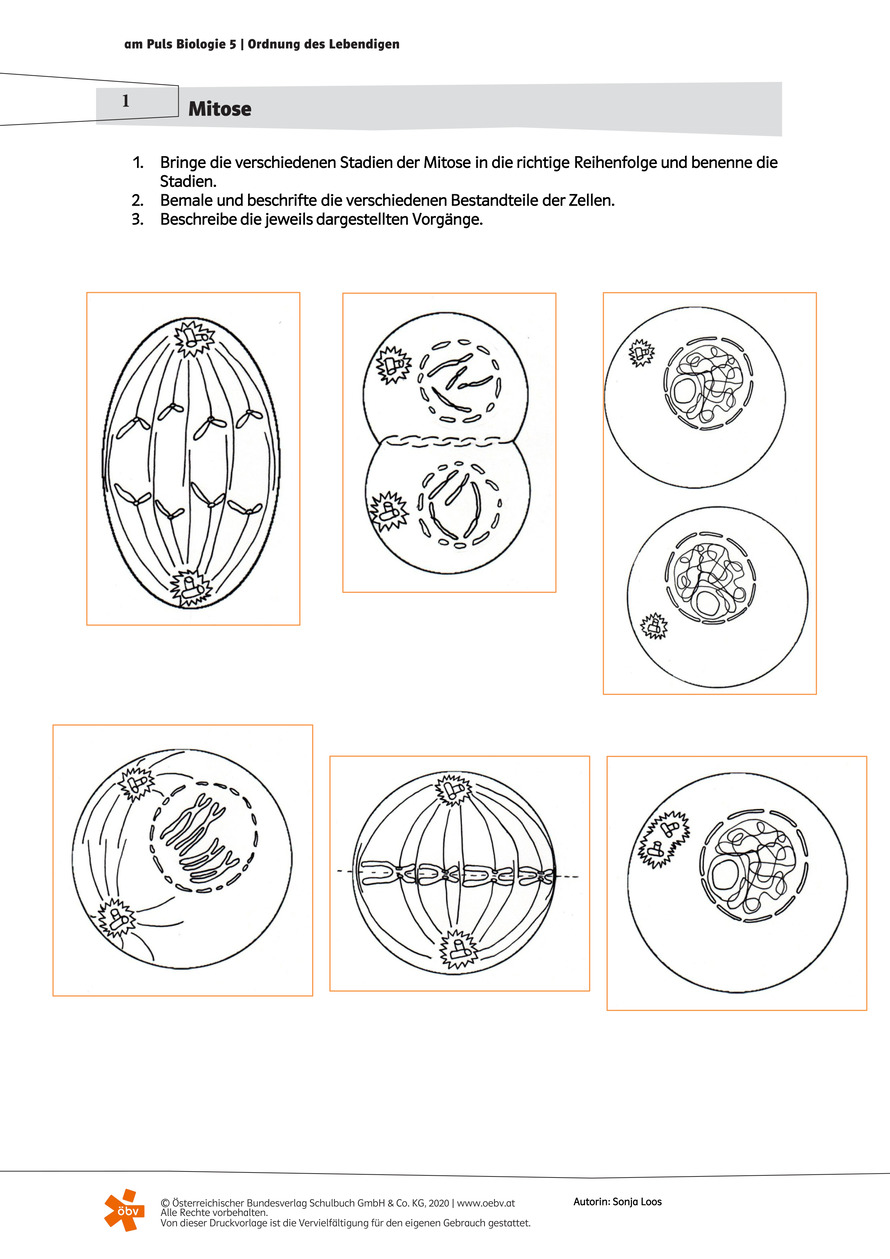 am Puls Biologie 5 | Ordnung des Lebendigen

1 Mitose

1. Bringe die verschiedenen Stadien der Mitose in die richtige Reihenfolge und benenne die Stadien.
2. Bemale und beschrifte die verschiedenen Bestandteile der Zellen.
3. Beschreibe die jeweils dargestellten Vorgänge.

öbv

© Österreichischer Bundesverlag Schulbuch GmbH & Co. KG, 2020 | www.oebv.at
Alle Rechte vorbehalten.
Von dieser Druckvorlage ist die Vervielfältigung für den eigenen Gebrauch gestattet.

Autorin: Sonja Loos