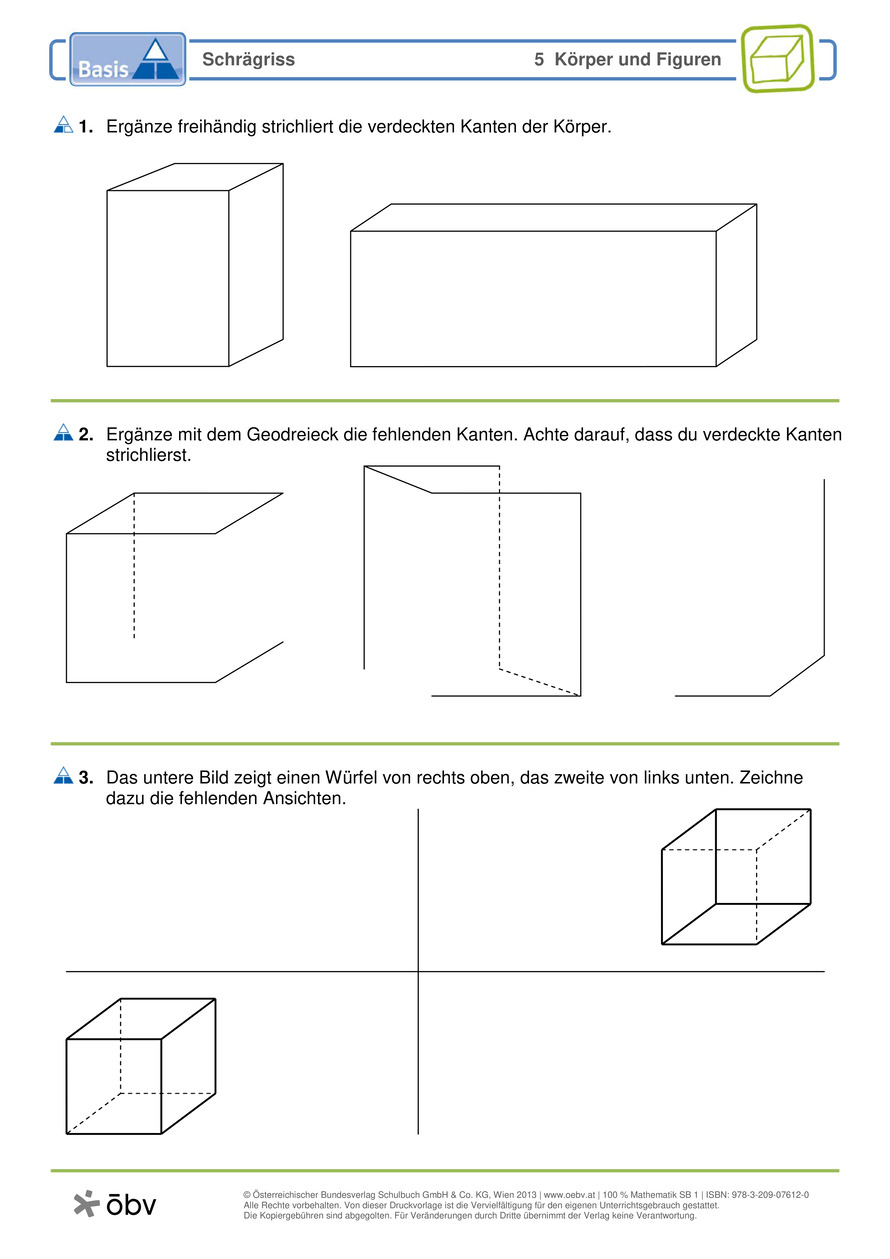 Basis

Schrägriss

5 Körper und Figuren

1. Ergänze freihändig strichliert die verdeckten Kanten der Körper.

2. Ergänze mit dem Geodreieck die fehlenden Kanten. Achte darauf, dass du verdeckte Kanten strichlierst.

3. Das untere Bild zeigt einen Würfel von rechts oben, das zweite von links unten. Zeichne dazu die fehlenden Ansichten.

öbv

© Österreichischer Bundesverlag Schulbuch GmbH & Co. KG, Wien 2013 | www.oebv.at | 100 % Mathematik SB 1 | ISBN: 978-3-209-07612-0
Alle Rechte vorbehalten. Von dieser Druckvorlage ist die Vervielfältigung für den eigenen Unterrichtsgebrauch gestattet.
Die Kopiergebühren sind abgegolten. Für Veränderungen durch Dritte übernimmt der Verlag keine Verantwortung.