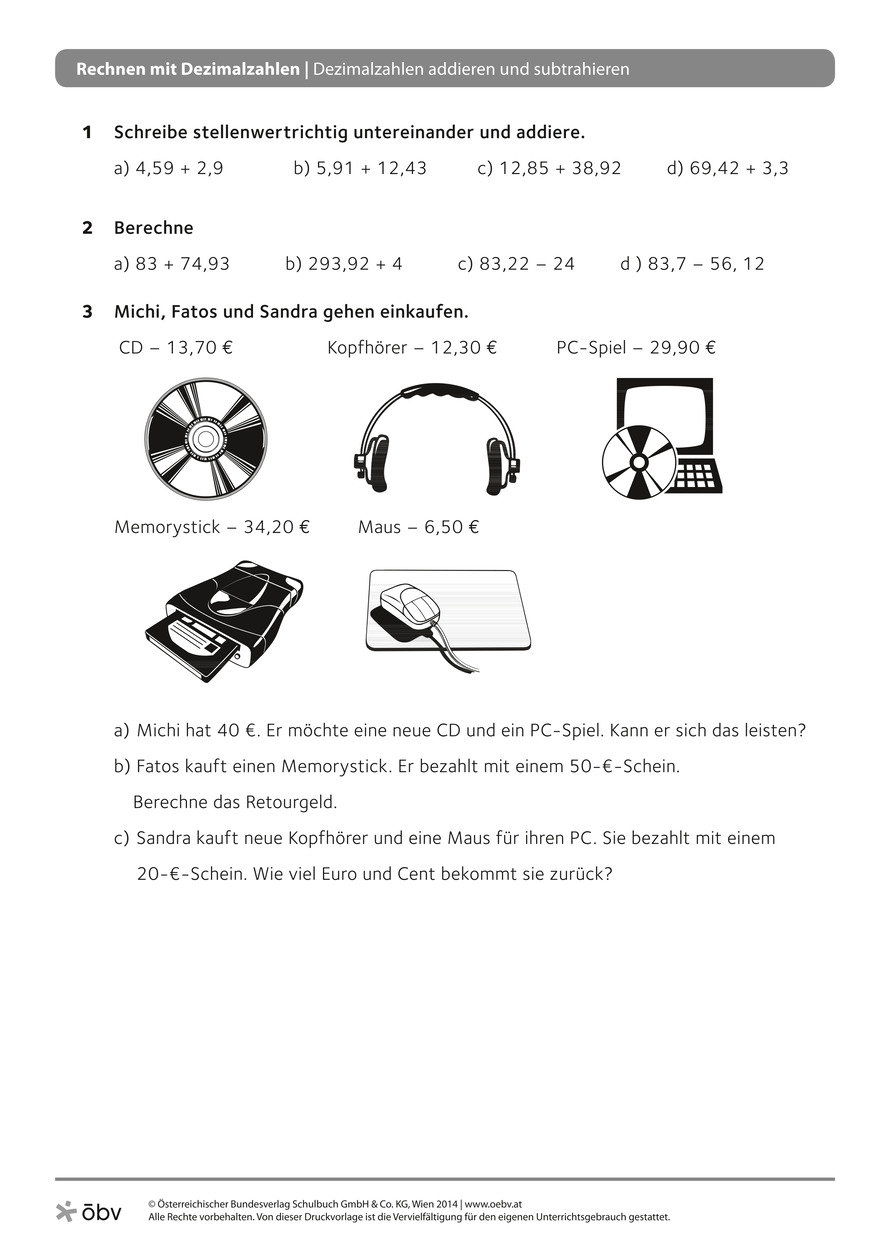 Rechnen mit Dezimalzahlen | Dezimalzahlen addieren und subtrahieren

1 Schreibe stellenwertrichtig untereinander und addiere.

a) 4,59 + 2,9 b) 5,91 + 12,43 c) 12,85 + 38,92 d) 69,42 + 3,3

2 Berechne

a) 83 + 74,93 b) 293,92 + 4 c) 83,22 – 24 d ) 83,7 – 56, 12

3 Michi, Fatos und Sandra gehen einkaufen.

CD – 13,70 € Kopfhörer – 12,30 € PC-Spiel – 29,90 €

Memorystick – 34,20 € Maus – 6,50 €

a) Michi hat 40 €. Er möchte eine neue CD und ein PC-Spiel. Kann er sich das leisten?

b) Fatos kauft einen Memorystick. Er bezahlt mit einem 50-€-Schein.
Berechne das Retourgeld.

c) Sandra kauft neue Kopfhörer und eine Maus für ihren PC. Sie bezahlt mit einem 20-€-Schein. Wie viel Euro und Cent bekommt sie zurück?

öbv © Österreichischer Bundesverlag Schulbuch GmbH & Co. KG, Wien 2014 | www.oebv.at
Alle Rechte vorbehalten. Von dieser Druckvorlage ist die Vervielfältigung für den eigenen Unterrichtsgebrauch gestattet.