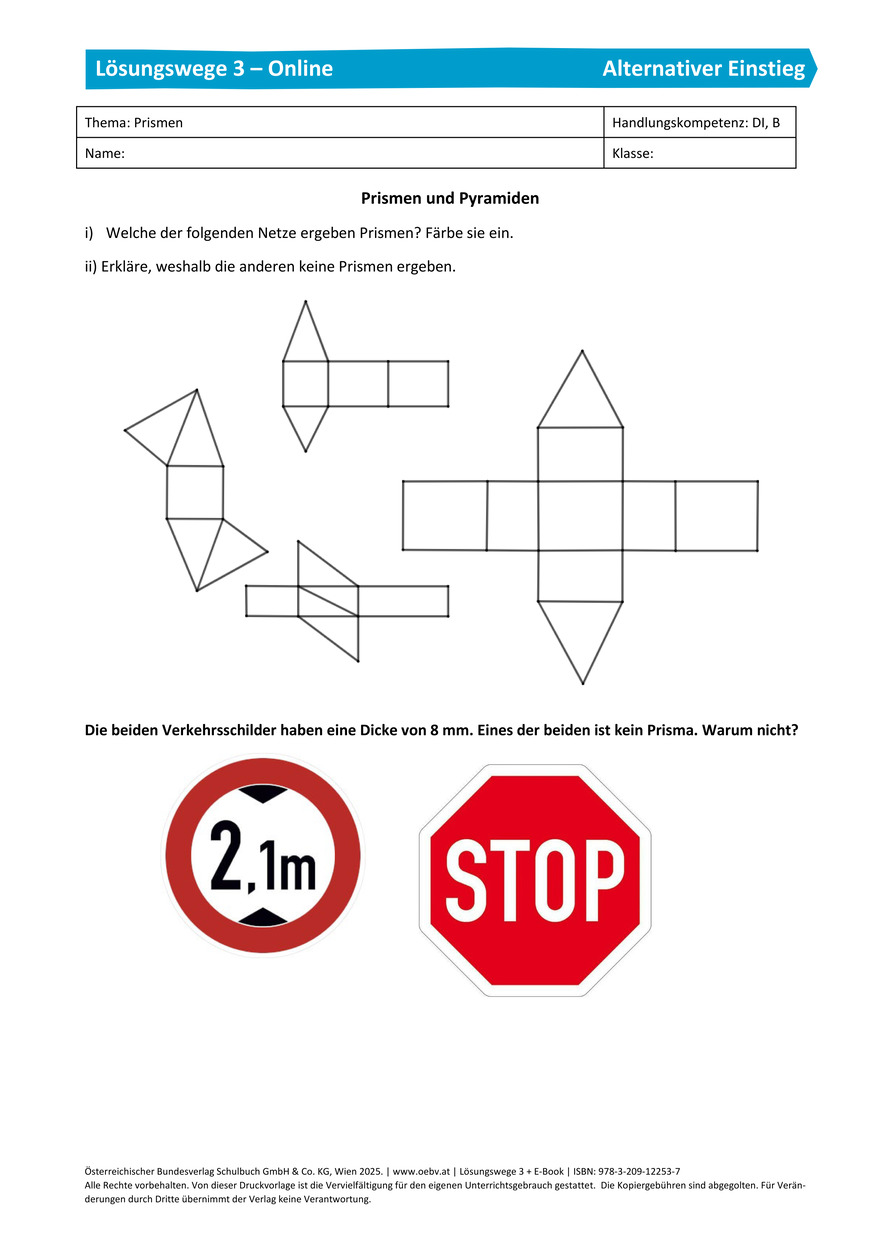 Lösungswege 3 – Online Alternativer Einstieg

| Thema: Prismen | Handlungskompetenz: DI, B |
|---|---|
| Name: | Klasse: |

Prismen und Pyramiden

i) Welche der folgenden Netze ergeben Prismen? Färbe sie ein.

ii) Erkläre, weshalb die anderen keine Prismen ergeben.

Die beiden Verkehrsschilder haben eine Dicke von 8 mm. Eines der beiden ist kein Prisma. Warum nicht?

2,1m

STOP

Österreichischer Bundesverlag Schulbuch GmbH & Co. KG, Wien 2025. | www.oebv.at | Lösungswege 3 + E-Book | ISBN: 978-3-209-12253-7
Alle Rechte vorbehalten. Von dieser Druckvorlage ist die Vervielfältigung für den eigenen Unterrichtsgebrauch gestattet. Die Kopiergebühren sind abgegolten. Für Veränderungen durch Dritte übernimmt der Verlag keine Verantwortung.