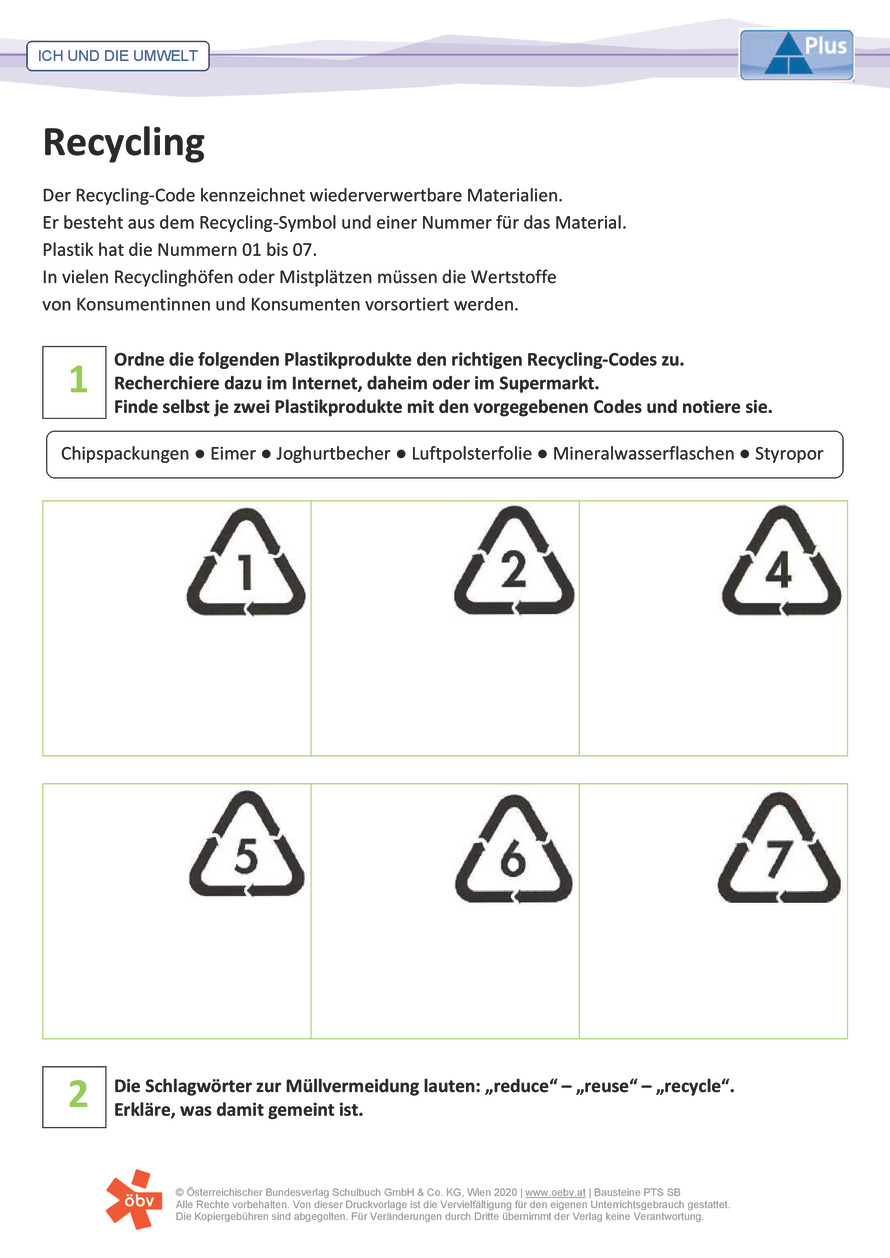 ICH UND DIE UMWELT

Plus

Recycling

Der Recycling-Code kennzeichnet wiederverwertbare Materialien.
Er besteht aus dem Recycling-Symbol und einer Nummer für das Material.
Plastik hat die Nummern 01 bis 07.
In vielen Recyclinghöfen oder Mistplätzen müssen die Wertstoffe von Konsumentinnen und Konsumenten vorsortiert werden.

1 Ordne die folgenden Plastikprodukte den richtigen Recycling-Codes zu.
Recherchiere dazu im Internet, daheim oder im Supermarkt.
Finde selbst je zwei Plastikprodukte mit den vorgegebenen Codes und notiere sie.

Chipspackungen ● Eimer ● Joghurtbecher ● Luftpolsterfolie ● Mineralwasserflaschen ● Styropor

| 1 | 2 | 4 |
|---|---|---|
| 5 | 6 | 7 |

2 Die Schlagwörter zur Müllvermeidung lauten: „reduce“ – „reuse“ – „recycle“.
Erkläre, was damit gemeint ist.

öbv

© Österreichischer Bundesverlag Schulbuch GmbH & Co. KG, Wien 2020 | www.oebv.at | Bausteine PTS SB
Alle Rechte vorbehalten. Von dieser Druckvorlage ist die Vervielfältigung für den eigenen Unterrichtsgebrauch gestattet.
Die Kopiergebühren sind abgegolten. Für Veränderungen durch Dritte übernimmt der Verlag keine Verantwortung.