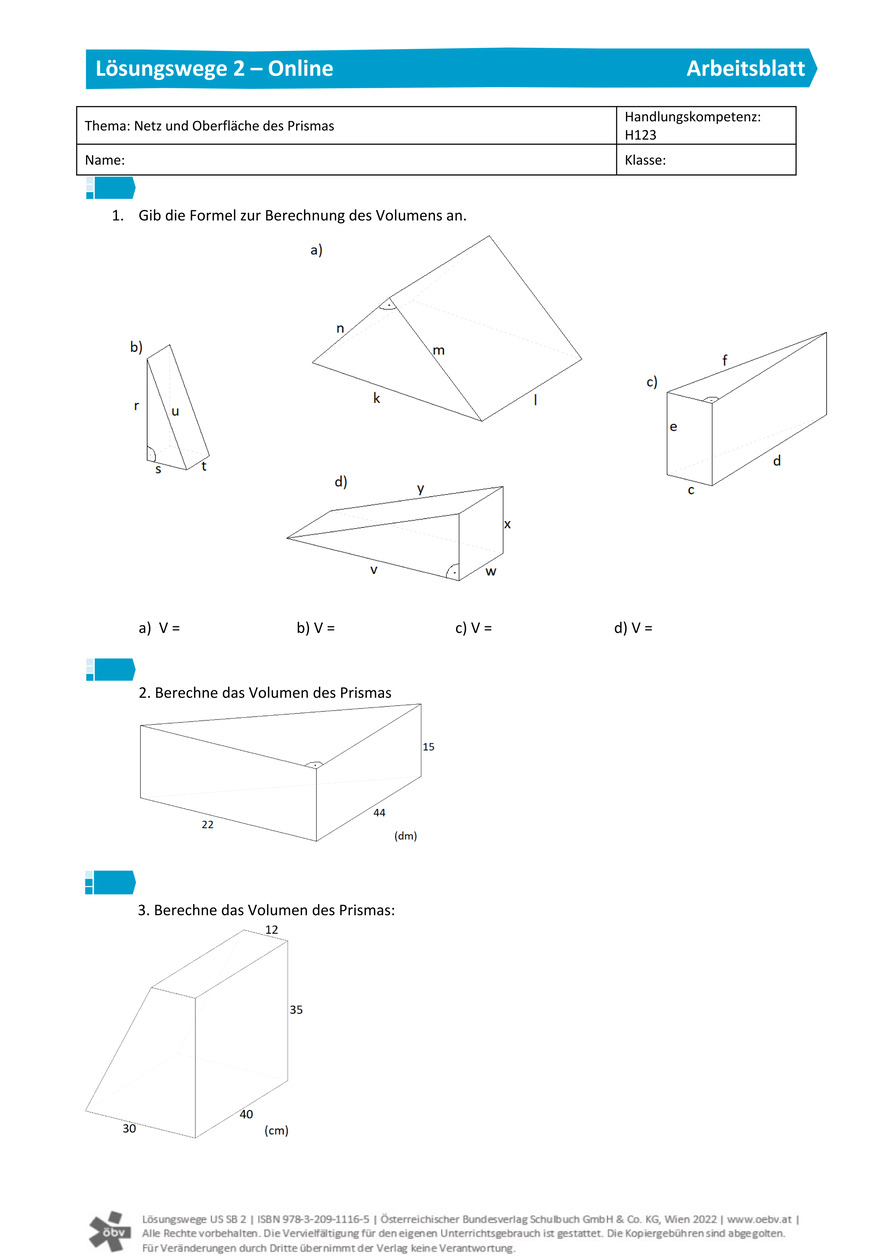 Lösungswege 2 – Online Arbeitsblatt

| Thema: Netz und Oberfläche des Prismas | Handlungskompetenz: H123 |
|---|---|
| Name: | Klasse: |

1. Gib die Formel zur Berechnung des Volumens an.

a) n m k l

b) r u s t

c) f e d c

d) y x v w

a) V = b) V = c) V = d) V =

2. Berechne das Volumen des Prismas

15 22 44 (dm)

3. Berechne das Volumen des Prismas:

12 35 30 40 (cm)

öbv
Lösungswege US SB 2 | ISBN 978-3-209-1116-5 | Österreichischer Bundesverlag Schulbuch GmbH & Co. KG, Wien 2022 | www.oebv.at | Alle Rechte vorbehalten. Die Vervielfältigung für den eigenen Unterrichtsgebrauch ist gestattet. Die Kopiergebühren sind abgegolten. Für Veränderungen durch Dritte übernimmt der Verlag keine Verantwortung.