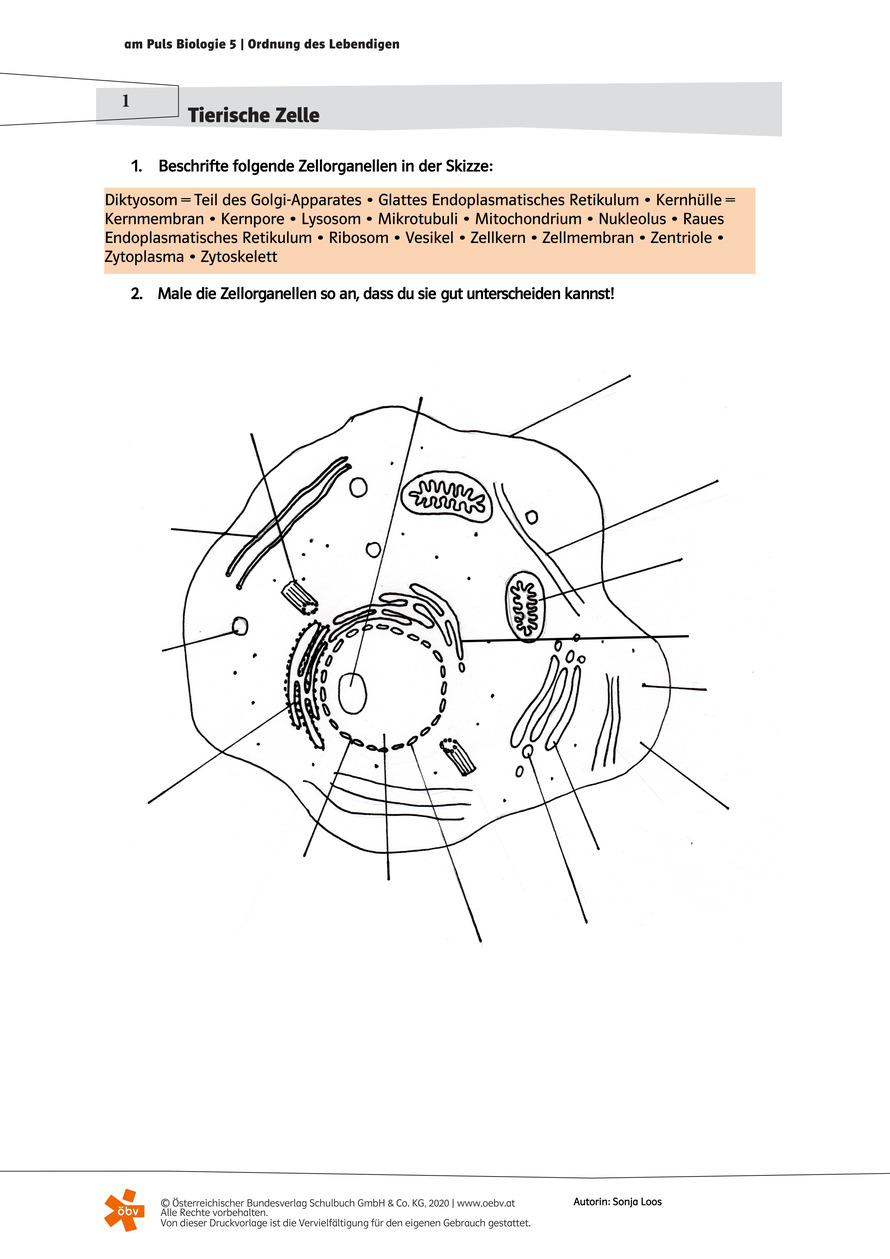 am Puls Biologie 5 | Ordnung des Lebendigen

1

Tierische Zelle

1. Beschrifte folgende Zellorganellen in der Skizze:

Diktyosom = Teil des Golgi-Apparates • Glattes Endoplasmatisches Retikulum • Kernhülle = Kernmembran • Kernpore • Lysosom • Mikrotubuli • Mitochondrium • Nukleolus • Raues Endoplasmatisches Retikulum • Ribosom • Vesikel • Zellkern • Zellmembran • Zentriole • Zytoplasma • Zytoskelett

2. Male die Zellorganellen so an, dass du sie gut unterscheiden kannst!

öbv

© Österreichischer Bundesverlag Schulbuch GmbH & Co. KG, 2020 | www.oebv.at
Alle Rechte vorbehalten.
Von dieser Druckvorlage ist die Vervielfältigung für den eigenen Gebrauch gestattet.

Autorin: Sonja Loos