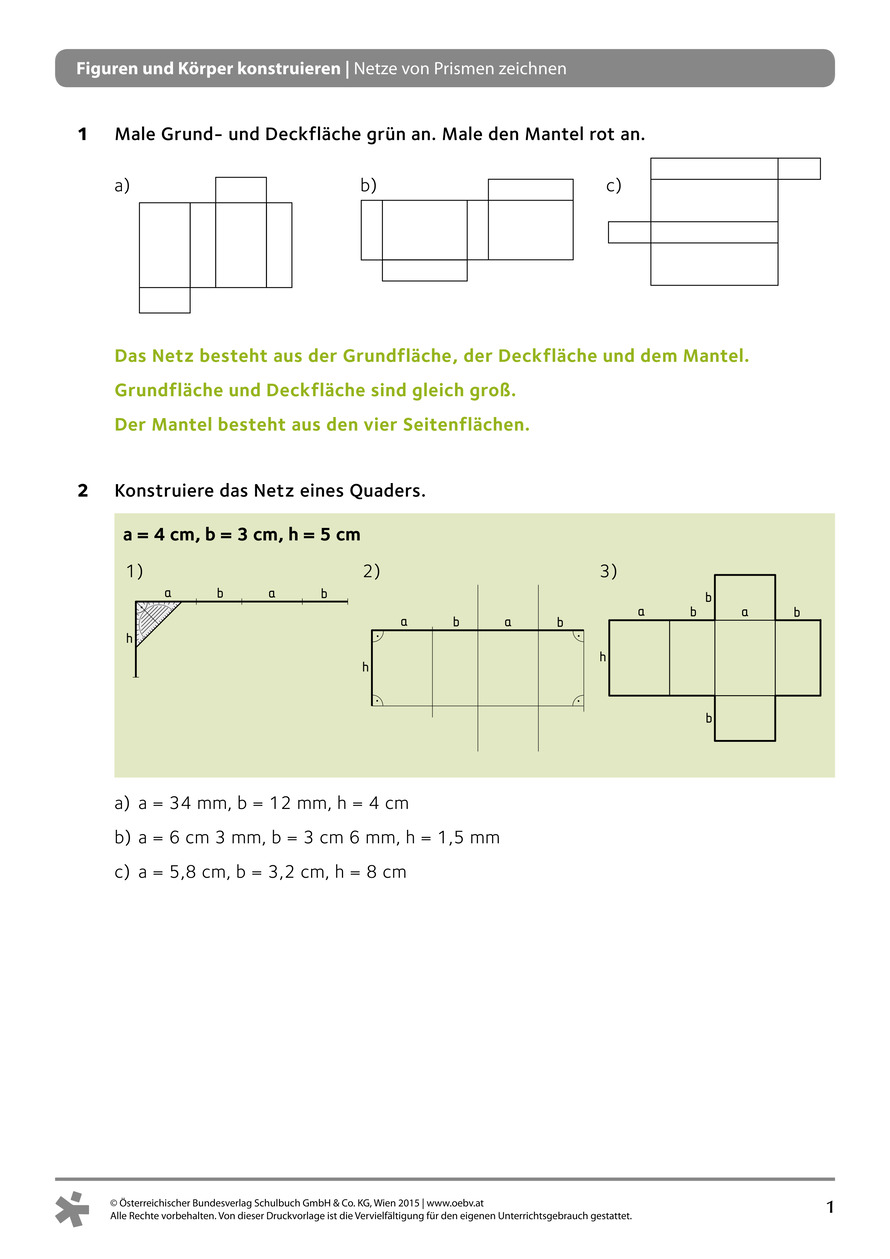 Figuren und Körper konstruieren | Netze von Prismen zeichnen

1 Male Grund- und Deckfläche grün an. Male den Mantel rot an.

a)

b)

c)

Das Netz besteht aus der Grundfläche, der Deckfläche und dem Mantel.
Grundfläche und Deckfläche sind gleich groß.
Der Mantel besteht aus den vier Seitenflächen.

2 Konstruiere das Netz eines Quaders.

a = 4 cm, b = 3 cm, h = 5 cm

1) a b a b h

2) a b a b h

3) b a b a b h b

a) a = 34 mm, b = 12 mm, h = 4 cm
b) a = 6 cm 3 mm, b = 3 cm 6 mm, h = 1,5 mm
c) a = 5,8 cm, b = 3,2 cm, h = 8 cm

© Österreichischer Bundesverlag Schulbuch GmbH & Co. KG, Wien 2015 | www.oebv.at
Alle Rechte vorbehalten. Von dieser Druckvorlage ist die Vervielfältigung für den eigenen Unterrichtsgebrauch gestattet.

1