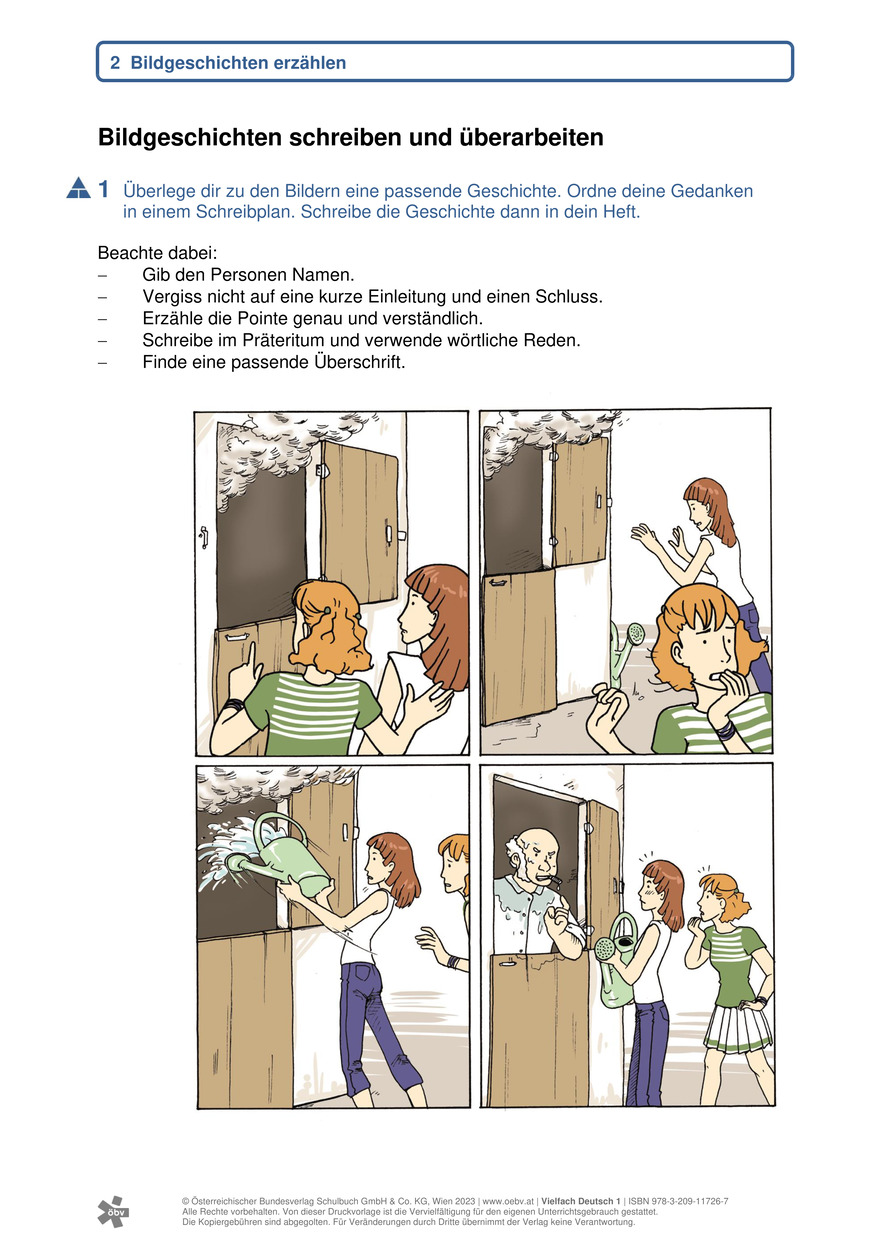 2 Bildgeschichten erzählen

Bildgeschichten schreiben und überarbeiten

1 Überlege dir zu den Bildern eine passende Geschichte. Ordne deine Gedanken in einem Schreibplan. Schreibe die Geschichte dann in dein Heft.

Beachte dabei:
– Gib den Personen Namen.
– Vergiss nicht auf eine kurze Einleitung und einen Schluss.
– Erzähle die Pointe genau und verständlich.
– Schreibe im Präteritum und verwende wörtliche Reden.
– Finde eine passende Überschrift.

öbv

© Österreichischer Bundesverlag Schulbuch GmbH & Co. KG, Wien 2023 | www.oebv.at | Vielfach Deutsch 1 | ISBN 978-3-209-11726-7
Alle Rechte vorbehalten. Von dieser Druckvorlage ist die Vervielfältigung für den eigenen Unterrichtsgebrauch gestattet.
Die Kopiergebühren sind abgegolten. Für Veränderungen durch Dritte übernimmt der Verlag keine Verantwortung.