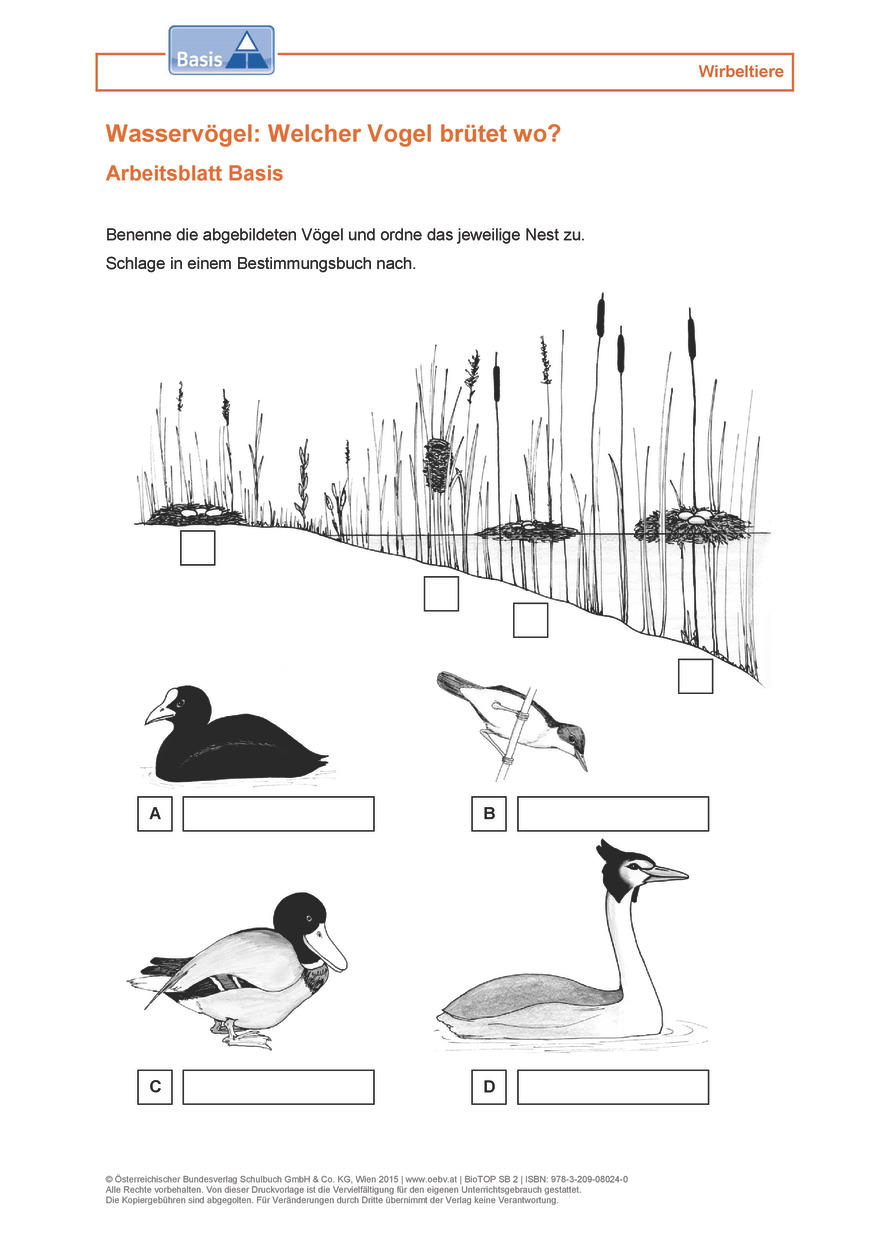 Basis

Wirbeltiere

Wasservögel: Welcher Vogel brütet wo?

Arbeitsblatt Basis

Benenne die abgebildeten Vögel und ordne das jeweilige Nest zu.
Schlage in einem Bestimmungsbuch nach.

A

B

C

D

© Österreichischer Bundesverlag Schulbuch GmbH & Co. KG, Wien 2015 | www.oebv.at | BioTOP SB 2 | ISBN: 978-3-209-08024-0
Alle Rechte vorbehalten. Von dieser Druckvorlage ist die Vervielfältigung für den eigenen Unterrichtsgebrauch gestattet.
Die Kopiergebühren sind abgegolten. Für Veränderungen durch Dritte übernimmt der Verlag keine Verantwortung.