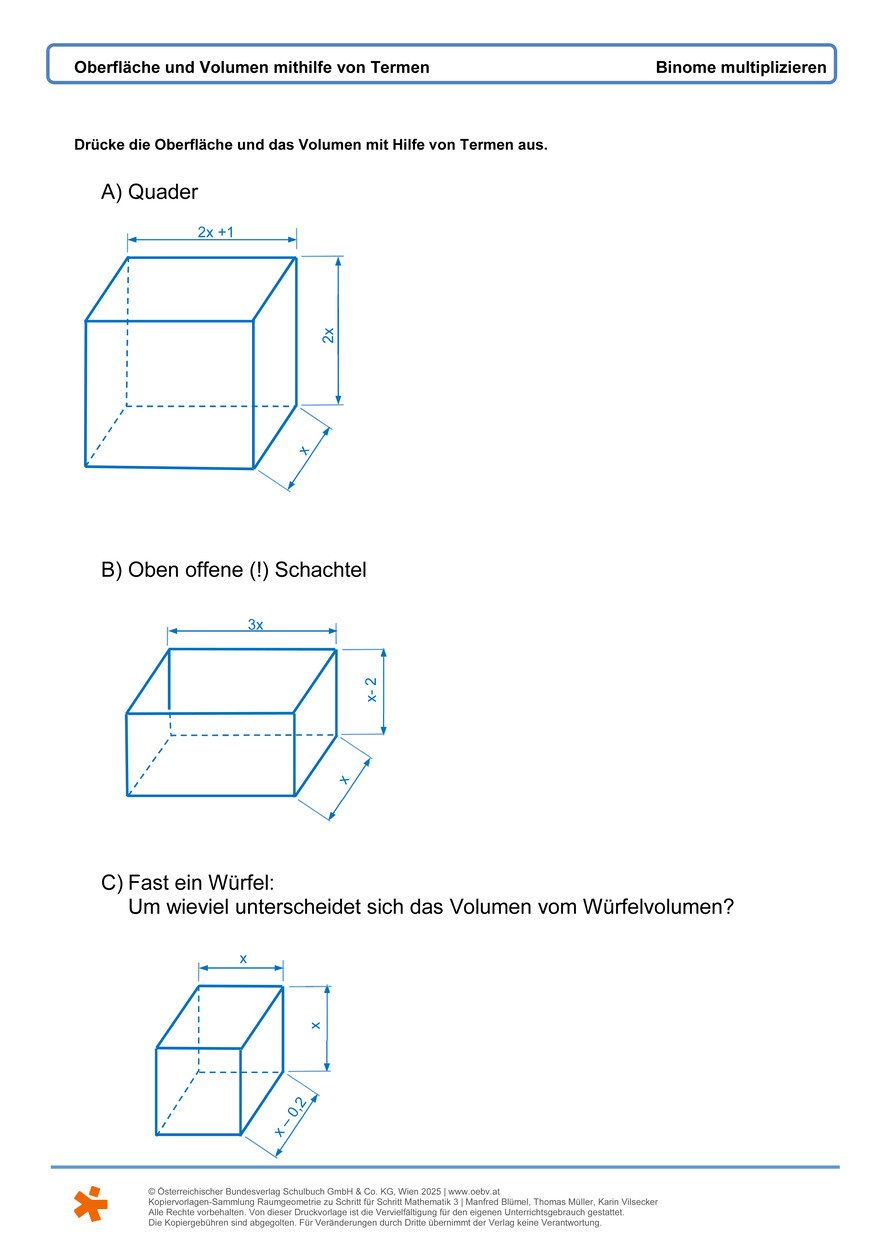 Oberfläche und Volumen mithilfe von Termen

Binome multiplizieren

Drücke die Oberfläche und das Volumen mit Hilfe von Termen aus.

A) Quader

2x +1

2x

x

B) Oben offene (!) Schachtel

3x

x- 2

x

C) Fast ein Würfel:
Um wieviel unterscheidet sich das Volumen vom Würfelvolumen?

x

x

x – 0,2

© Österreichischer Bundesverlag Schulbuch GmbH & Co. KG, Wien 2025 | www.oebv.at
Kopiervorlagen-Sammlung Raumgeometrie zu Schritt für Schritt Mathematik 3 | Manfred Blümel, Thomas Müller, Karin Vilsecker
Alle Rechte vorbehalten. Von dieser Druckvorlage ist die Vervielfältigung für den eigenen Unterrichtsgebrauch gestattet.
Die Kopiergebühren sind abgegolten. Für Veränderungen durch Dritte übernimmt der Verlag keine Verantwortung.