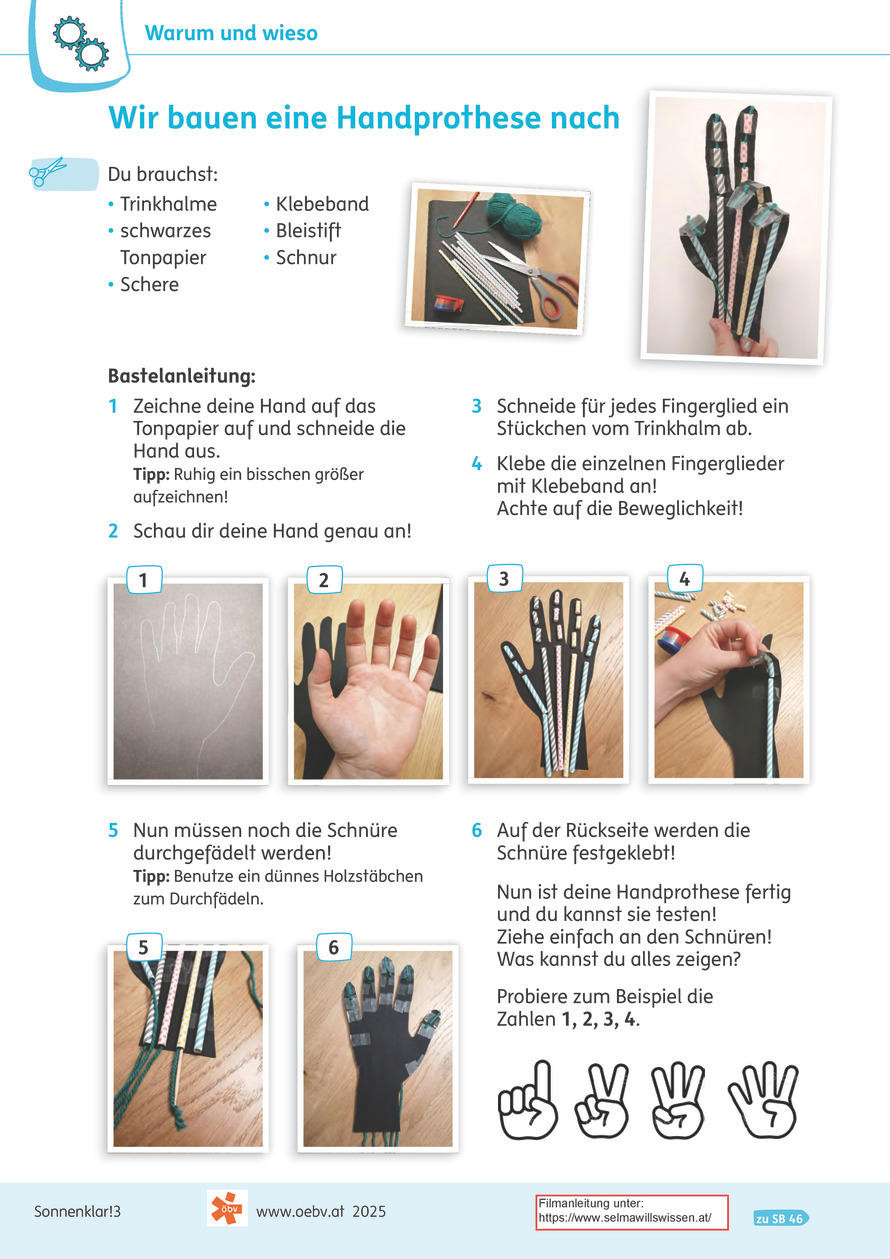 Warum und wieso

Wir bauen eine Handprothese nach

Du brauchst:
• Trinkhalme
• schwarzes Tonpapier
• Schere
• Klebeband
• Bleistift
• Schnur

Bastelanleitung:

1 Zeichne deine Hand auf das Tonpapier auf und schneide die Hand aus.
Tipp: Ruhig ein bisschen größer aufzeichnen!

2 Schau dir deine Hand genau an!

3 Schneide für jedes Fingerglied ein Stückchen vom Trinkhalm ab.

4 Klebe die einzelnen Fingerglieder mit Klebeband an! Achte auf die Beweglichkeit!

1

2

3

4

5 Nun müssen noch die Schnüre durchgefädelt werden!
Tipp: Benutze ein dünnes Holzstäbchen zum Durchfädeln.

6 Auf der Rückseite werden die Schnüre festgeklebt!

Nun ist deine Handprothese fertig und du kannst sie testen! Ziehe einfach an den Schnüren! Was kannst du alles zeigen?

Probiere zum Beispiel die Zahlen 1, 2, 3, 4.

5

6

Sonnenklar!3 öbv www.oebv.at 2025 Filmanleitung unter: https://www.selmawillswissen.at/ zu SB 46