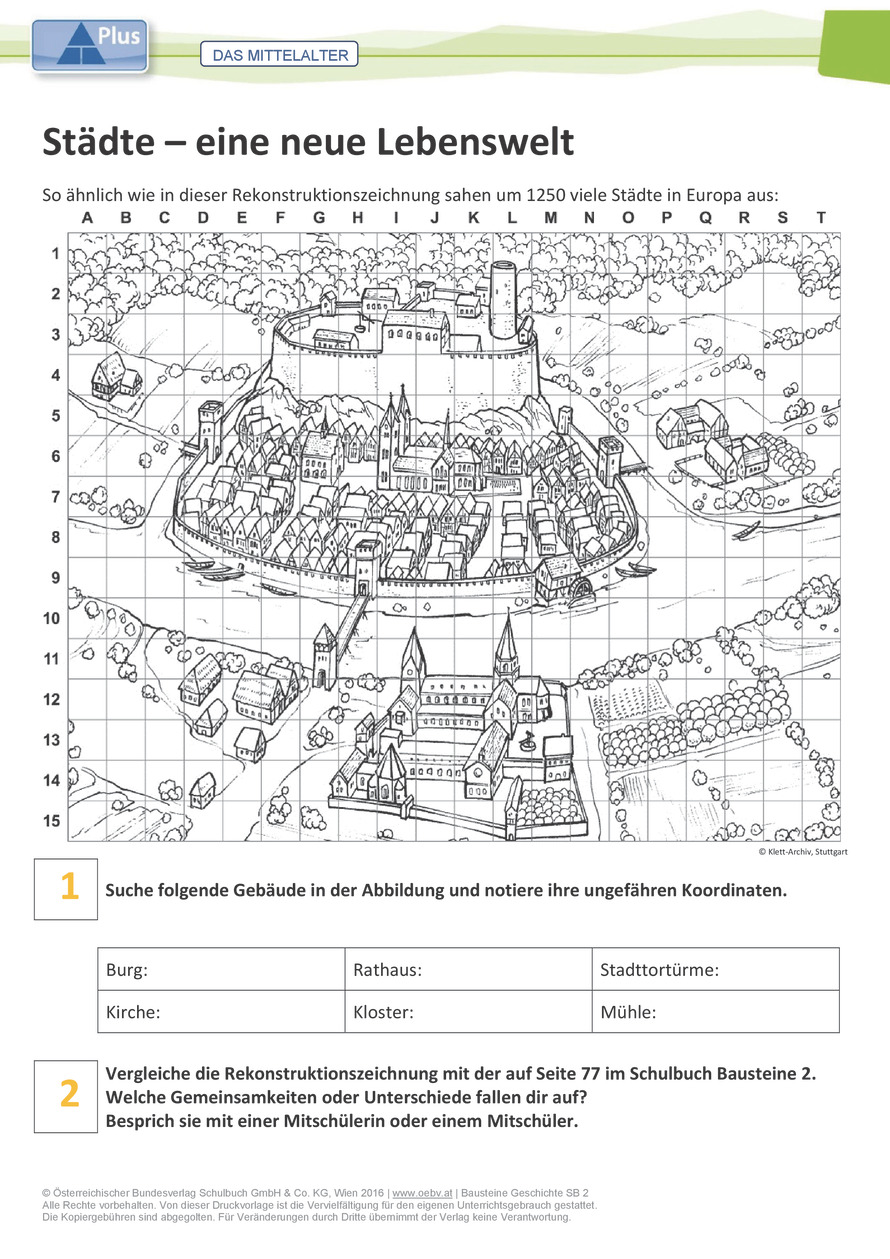 Plus

DAS MITTELALTER

Städte – eine neue Lebenswelt

So ähnlich wie in dieser Rekonstruktionszeichnung sahen um 1250 viele Städte in Europa aus:

A B C D E F G H I J K L M N O P Q R S T

1 2 3 4 5 6 7 8 9 10 11 12 13 14 15

© Klett-Archiv, Stuttgart

1 Suche folgende Gebäude in der Abbildung und notiere ihre ungefähren Koordinaten.

| Burg: | Rathaus: | Stadttortürme: |
|---|---|---|
| Kirche: | Kloster: | Mühle: |

2 Vergleiche die Rekonstruktionszeichnung mit der auf Seite 77 im Schulbuch Bausteine 2. Welche Gemeinsamkeiten oder Unterschiede fallen dir auf? Besprich sie mit einer Mitschülerin oder einem Mitschüler.

© Österreichischer Bundesverlag Schulbuch GmbH & Co. KG, Wien 2016 | www.oebv.at | Bausteine Geschichte SB 2
Alle Rechte vorbehalten. Von dieser Druckvorlage ist die Vervielfältigung für den eigenen Unterrichtsgebrauch gestattet.
Die Kopiergebühren sind abgegolten. Für Veränderungen durch Dritte übernimmt der Verlag keine Verantwortung.