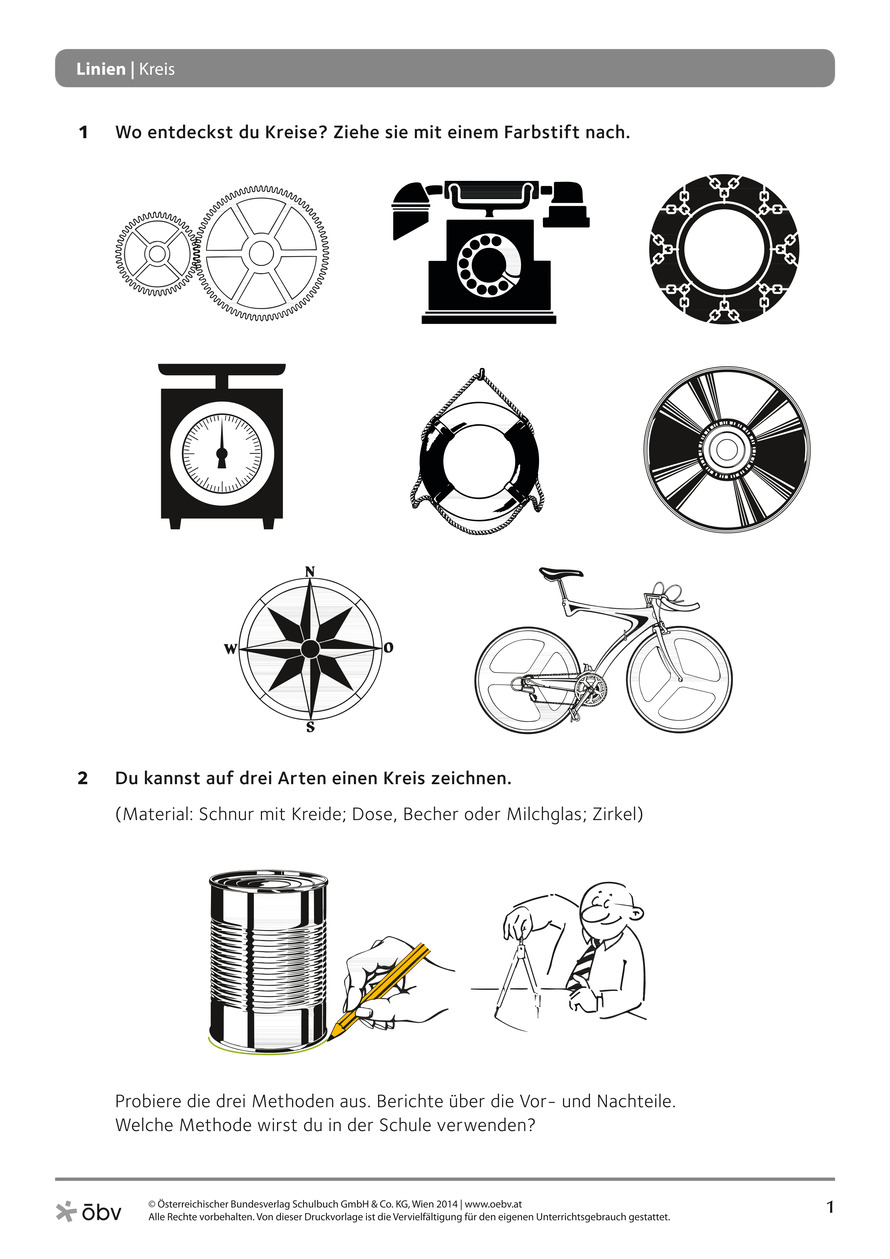 Linien | Kreis

1 Wo entdeckst du Kreise? Ziehe sie mit einem Farbstift nach.

N
W
O
S

2 Du kannst auf drei Arten einen Kreis zeichnen.

(Material: Schnur mit Kreide; Dose, Becher oder Milchglas; Zirkel)

Probiere die drei Methoden aus. Berichte über die Vor- und Nachteile. Welche Methode wirst du in der Schule verwenden?

öbv
© Österreichischer Bundesverlag Schulbuch GmbH & Co. KG, Wien 2014 | www.oebv.at
Alle Rechte vorbehalten. Von dieser Druckvorlage ist die Vervielfältigung für den eigenen Unterrichtsgebrauch gestattet.

1