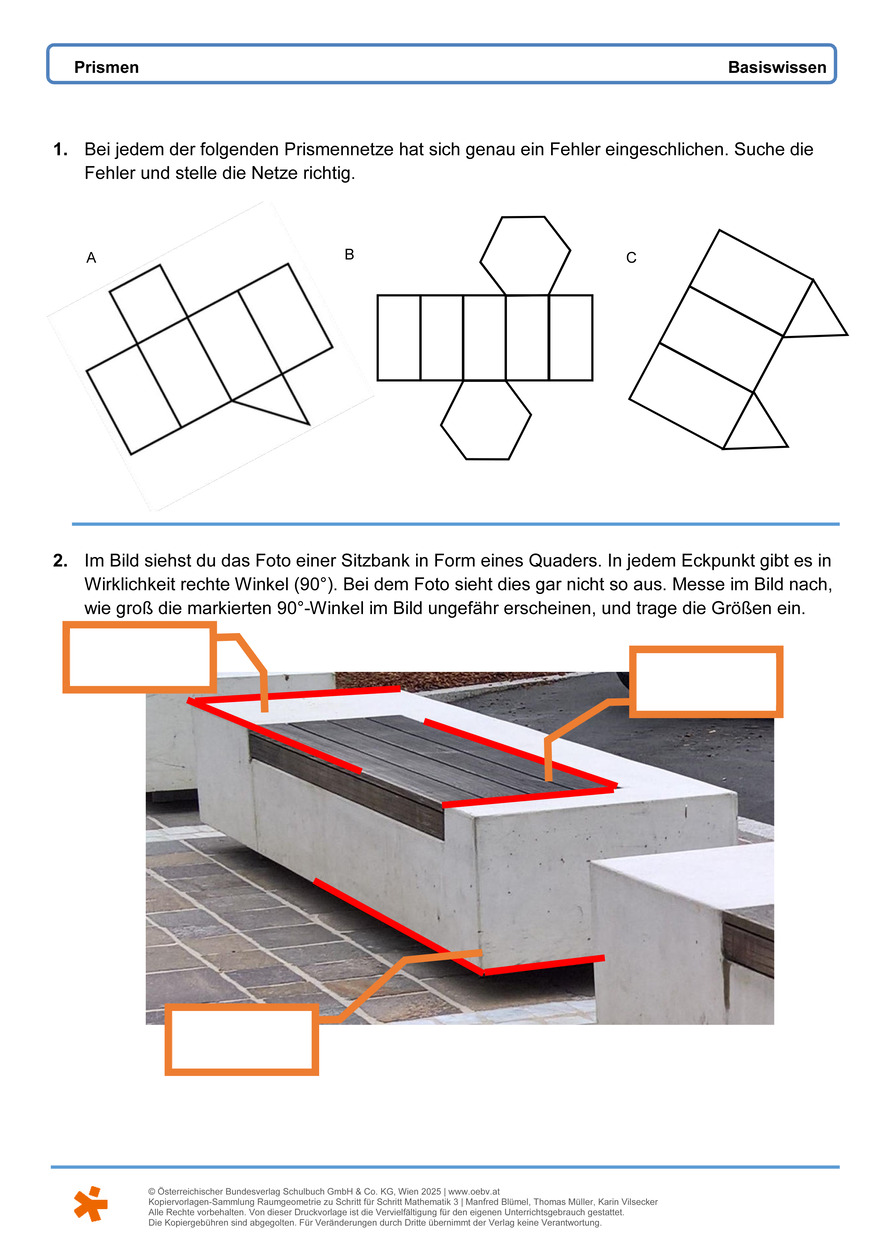 Prismen

Basiswissen

1. Bei jedem der folgenden Prismennetze hat sich genau ein Fehler eingeschlichen. Suche die Fehler und stelle die Netze richtig.

A

B

C

2. Im Bild siehst du das Foto einer Sitzbank in Form eines Quaders. In jedem Eckpunkt gibt es in Wirklichkeit rechte Winkel (90°). Bei dem Foto sieht dies gar nicht so aus. Messe im Bild nach, wie groß die markierten 90°-Winkel im Bild ungefähr erscheinen, und trage die Größen ein.

© Österreichischer Bundesverlag Schulbuch GmbH & Co. KG, Wien 2025 | www.oebv.at
Kopiervorlagen-Sammlung Raumgeometrie zu Schritt für Schritt Mathematik 3 | Manfred Blümel, Thomas Müller, Karin Vilsecker
Alle Rechte vorbehalten. Von dieser Druckvorlage ist die Vervielfältigung für den eigenen Unterrichtsgebrauch gestattet.
Die Kopiergebühren sind abgegolten. Für Veränderungen durch Dritte übernimmt der Verlag keine Verantwortung.