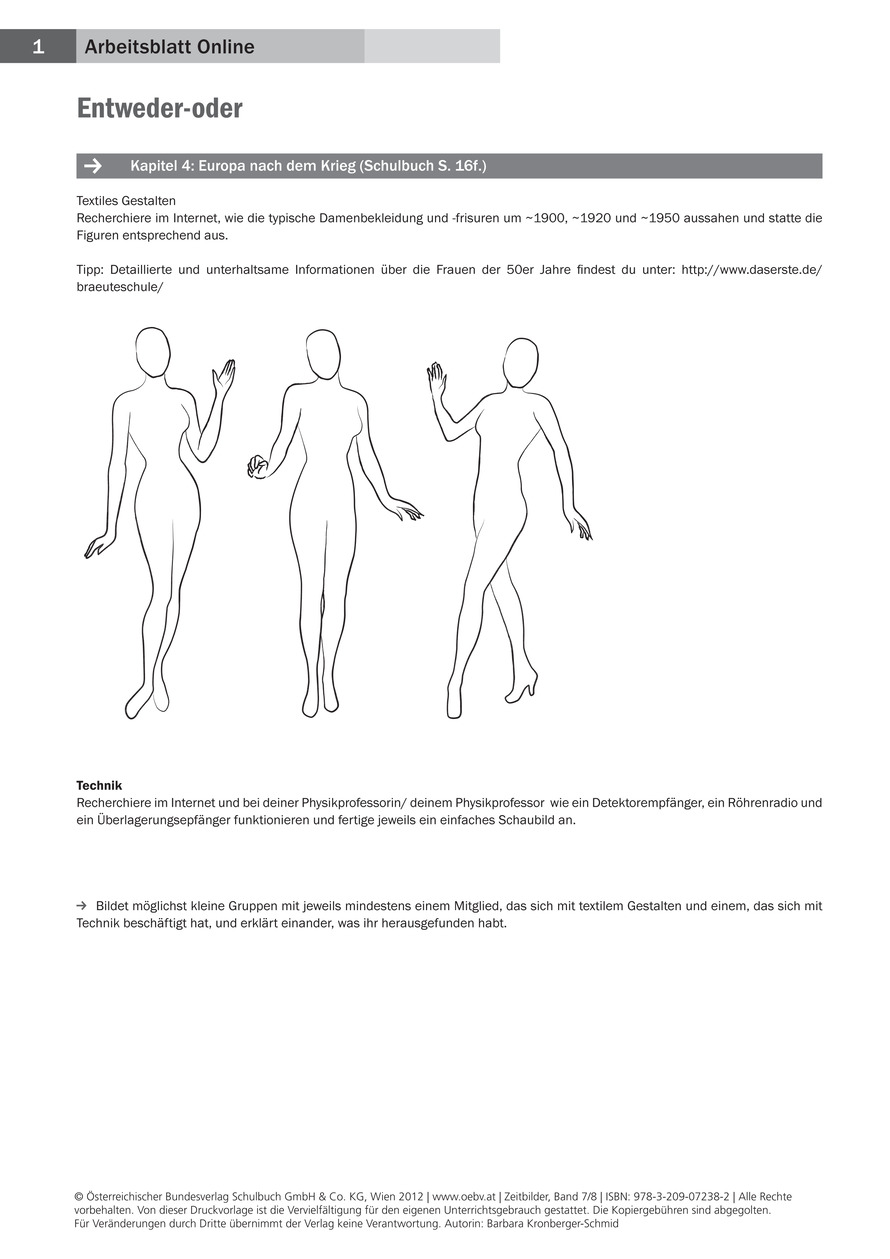 1 Arbeitsblatt Online

Entweder-oder

→ Kapitel 4: Europa nach dem Krieg (Schulbuch S. 16f.)

Textiles Gestalten
Recherchiere im Internet, wie die typische Damenbekleidung und -frisuren um ~1900, ~1920 und ~1950 aussahen und statte die Figuren entsprechend aus.

Tipp: Detaillierte und unterhaltsame Informationen über die Frauen der 50er Jahre findest du unter: http://www.daserste.de/braeuteschule/

Technik
Recherchiere im Internet und bei deiner Physikprofessorin/ deinem Physikprofessor wie ein Detektorempfänger, ein Röhrenradio und ein Überlagerungsepfänger funktionieren und fertige jeweils ein einfaches Schaubild an.

→ Bildet möglichst kleine Gruppen mit jeweils mindestens einem Mitglied, das sich mit textilem Gestalten und einem, das sich mit Technik beschäftigt hat, und erklärt einander, was ihr herausgefunden habt.

© Österreichischer Bundesverlag Schulbuch GmbH & Co. KG, Wien 2012 | www.oebv.at | Zeitbilder, Band 7/8 | ISBN: 978-3-209-07238-2 | Alle Rechte vorbehalten. Von dieser Druckvorlage ist die Vervielfältigung für den eigenen Unterrichtsgebrauch gestattet. Die Kopiergebühren sind abgegolten. Für Veränderungen durch Dritte übernimmt der Verlag keine Verantwortung. Autorin: Barbara Kronberger-Schmid