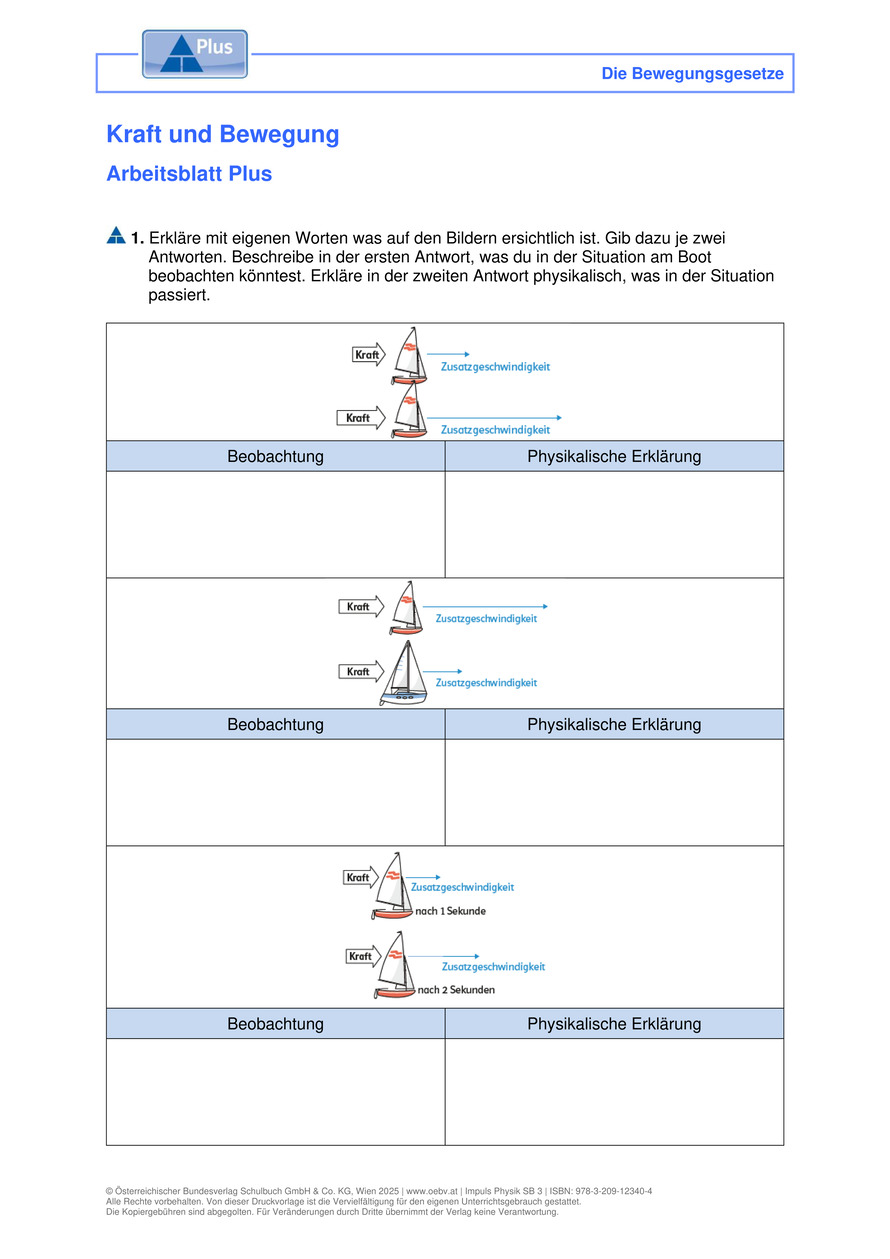 Plus

Die Bewegungsgesetze

Kraft und Bewegung

Arbeitsblatt Plus

1. Erkläre mit eigenen Worten was auf den Bildern ersichtlich ist. Gib dazu je zwei Antworten. Beschreibe in der ersten Antwort, was du in der Situation am Boot beobachten könntest. Erkläre in der zweiten Antwort physikalisch, was in der Situation passiert.

Kraft
Zusatzgeschwindigkeit
Kraft
Zusatzgeschwindigkeit

| Beobachtung | Physikalische Erklärung |
|---|---|
| | |

Kraft
Zusatzgeschwindigkeit
Kraft
Zusatzgeschwindigkeit

| Beobachtung | Physikalische Erklärung |
|---|---|
| | |

Kraft
Zusatzgeschwindigkeit
nach 1 Sekunde
Kraft
Zusatzgeschwindigkeit
nach 2 Sekunden

| Beobachtung | Physikalische Erklärung |
|---|---|
| | |

© Österreichischer Bundesverlag Schulbuch GmbH & Co. KG, Wien 2025 | www.oebv.at | Impuls Physik SB 3 | ISBN: 978-3-209-12340-4
Alle Rechte vorbehalten. Von dieser Druckvorlage ist die Vervielfältigung für den eigenen Unterrichtsgebrauch gestattet.
Die Kopiergebühren sind abgegolten. Für Veränderungen durch Dritte übernimmt der Verlag keine Verantwortung.