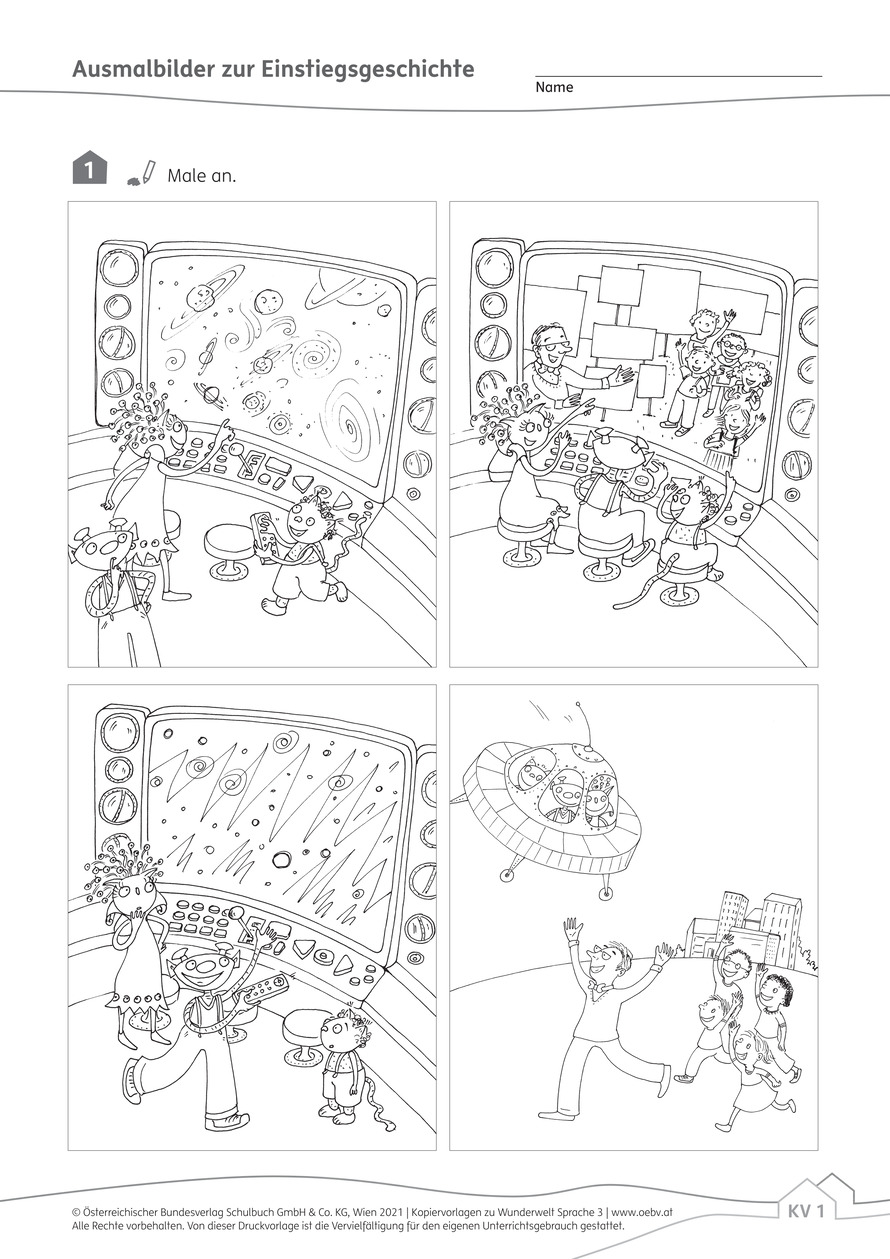 Ausmalbilder zur Einstiegsgeschichte

Name

1 Male an.

© Österreichischer Bundesverlag Schulbuch GmbH & Co. KG, Wien 2021 | Kopiervorlagen zu Wunderwelt Sprache 3 | www.oebv.at
Alle Rechte vorbehalten. Von dieser Druckvorlage ist die Vervielfältigung für den eigenen Unterrichtsgebrauch gestattet.

KV 1