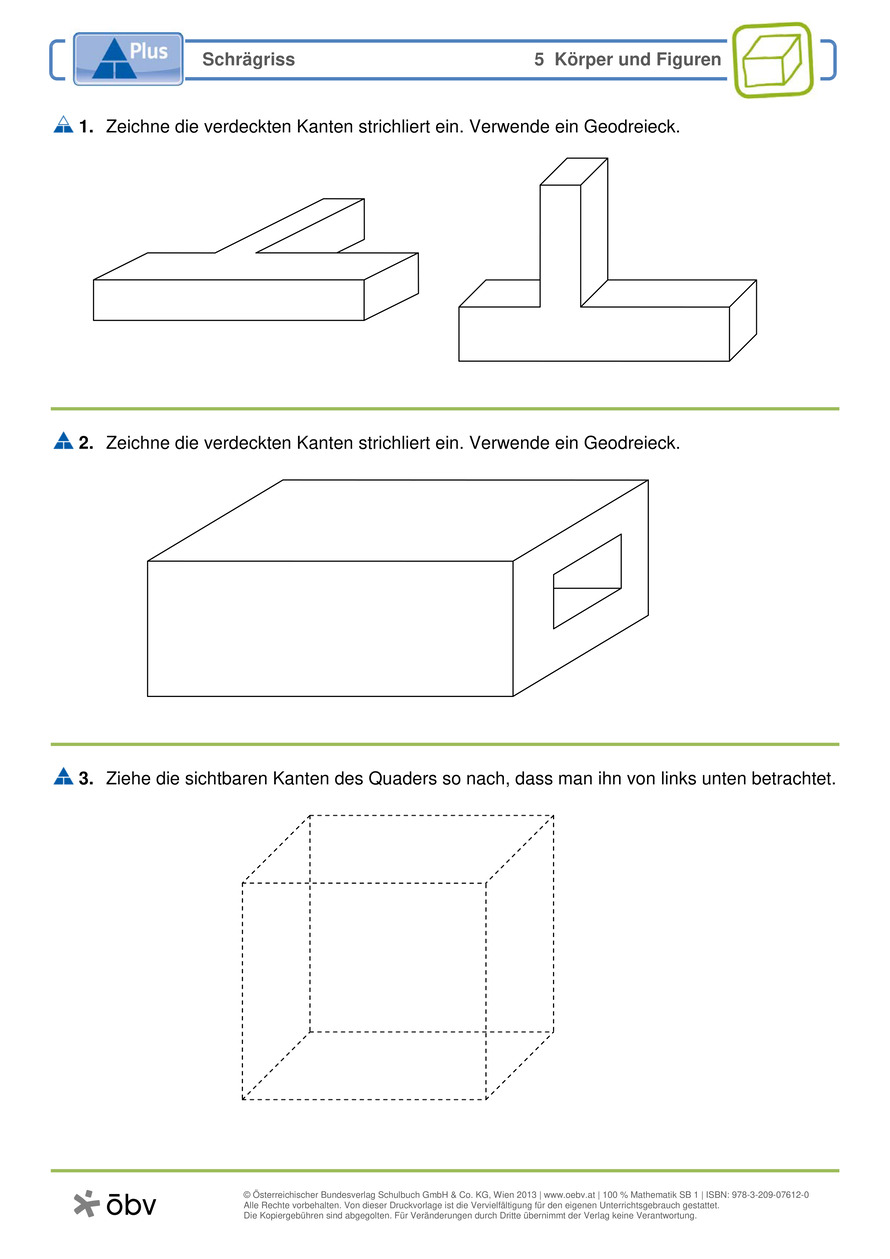 Plus

Schrägriss

5 Körper und Figuren

1. Zeichne die verdeckten Kanten strichliert ein. Verwende ein Geodreieck.

2. Zeichne die verdeckten Kanten strichliert ein. Verwende ein Geodreieck.

3. Ziehe die sichtbaren Kanten des Quaders so nach, dass man ihn von links unten betrachtet.

öbv

© Österreichischer Bundesverlag Schulbuch GmbH & Co. KG, Wien 2013 | www.oebv.at | 100 % Mathematik SB 1 | ISBN: 978-3-209-07612-0
Alle Rechte vorbehalten. Von dieser Druckvorlage ist die Vervielfältigung für den eigenen Unterrichtsgebrauch gestattet.
Die Kopiergebühren sind abgegolten. Für Veränderungen durch Dritte übernimmt der Verlag keine Verantwortung.