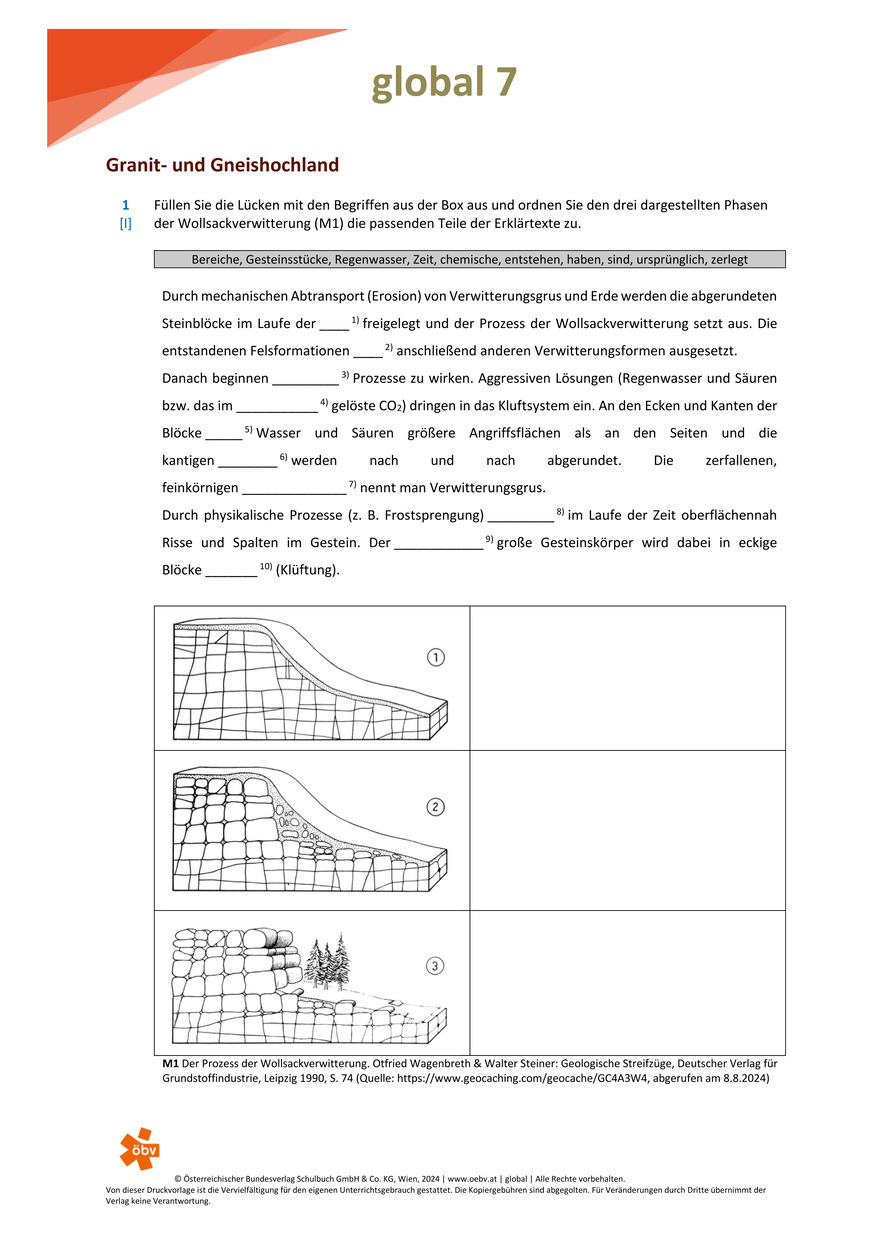 global 7

Granit- und Gneishochland

1
[I]
Füllen Sie die Lücken mit den Begriffen aus der Box aus und ordnen Sie den drei dargestellten Phasen der Wollsackverwitterung (M1) die passenden Teile der Erklärtexte zu.

Bereiche, Gesteinsstücke, Regenwasser, Zeit, chemische, entstehen, haben, sind, ursprünglich, zerlegt

Durch mechanischen Abtransport (Erosion) von Verwitterungsgrus und Erde werden die abgerundeten Steinblöcke im Laufe der ____ $^{1)}$ freigelegt und der Prozess der Wollsackverwitterung setzt aus. Die entstandenen Felsformationen ____ $^{2)}$ anschließend anderen Verwitterungsformen ausgesetzt.
Danach beginnen _________ $^{3)}$ Prozesse zu wirken. Aggressiven Lösungen (Regenwasser und Säuren bzw. das im ___________ $^{4)}$ gelöste $CO_2$) dringen in das Kluftsystem ein. An den Ecken und Kanten der Blöcke _____ $^{5)}$ Wasser und Säuren größere Angriffsflächen als an den Seiten und die kantigen ________ $^{6)}$ werden nach und nach abgerundet. Die zerfallenen, feinkörnigen ______________ $^{7)}$ nennt man Verwitterungsgrus.
Durch physikalische Prozesse (z. B. Frostsprengung) _________ $^{8)}$ im Laufe der Zeit oberflächennah Risse und Spalten im Gestein. Der ____________ $^{9)}$ große Gesteinskörper wird dabei in eckige Blöcke _______ $^{10)}$ (Klüftung).

①
②
③

M1 Der Prozess der Wollsackverwitterung. Otfried Wagenbreth & Walter Steiner: Geologische Streifzüge, Deutscher Verlag für Grundstoffindustrie, Leipzig 1990, S. 74 (Quelle: https://www.geocaching.com/geocache/GC4A3W4, abgerufen am 8.8.2024)

öbv

© Österreichischer Bundesverlag Schulbuch GmbH & Co. KG, Wien, 2024 | www.oebv.at | global | Alle Rechte vorbehalten.
Von dieser Druckvorlage ist die Vervielfältigung für den eigenen Unterrichtsgebrauch gestattet. Die Kopiergebühren sind abgegolten. Für Veränderungen durch Dritte übernimmt der Verlag keine Verantwortung.