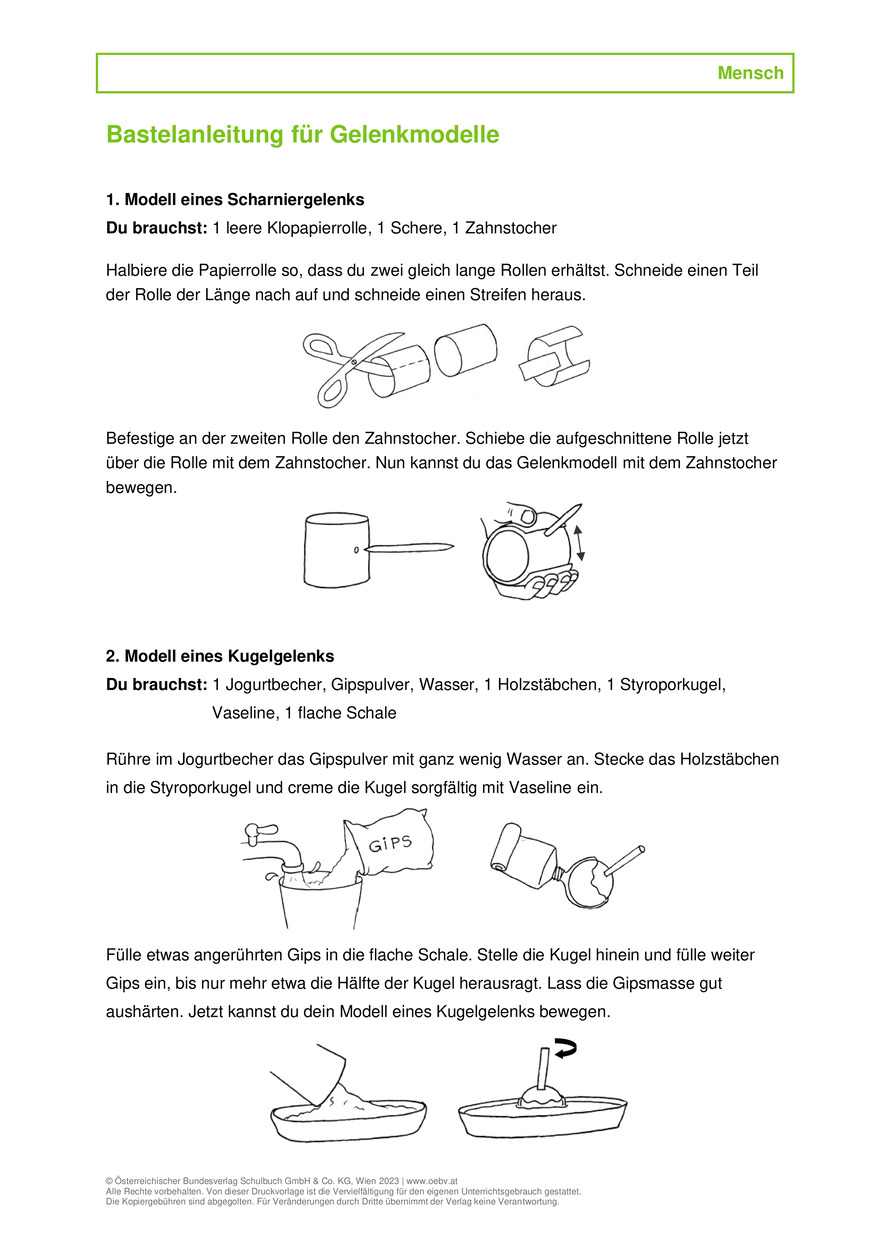 Mensch

Bastelanleitung für Gelenkmodelle

1. Modell eines Scharniergelenks

Du brauchst: 1 leere Klopapierrolle, 1 Schere, 1 Zahnstocher

Halbiere die Papierrolle so, dass du zwei gleich lange Rollen erhältst. Schneide einen Teil der Rolle der Länge nach auf und schneide einen Streifen heraus.

Befestige an der zweiten Rolle den Zahnstocher. Schiebe die aufgeschnittene Rolle jetzt über die Rolle mit dem Zahnstocher. Nun kannst du das Gelenkmodell mit dem Zahnstocher bewegen.

2. Modell eines Kugelgelenks

Du brauchst: 1 Jogurtbecher, Gipspulver, Wasser, 1 Holzstäbchen, 1 Styroporkugel, Vaseline, 1 flache Schale

Rühre im Jogurtbecher das Gipspulver mit ganz wenig Wasser an. Stecke das Holzstäbchen in die Styroporkugel und creme die Kugel sorgfältig mit Vaseline ein.

GiPS

Fülle etwas angerührten Gips in die flache Schale. Stelle die Kugel hinein und fülle weiter Gips ein, bis nur mehr etwa die Hälfte der Kugel herausragt. Lass die Gipsmasse gut aushärten. Jetzt kannst du dein Modell eines Kugelgelenks bewegen.

© Österreichischer Bundesverlag Schulbuch GmbH & Co. KG, Wien 2023 | www.oebv.at
Alle Rechte vorbehalten. Von dieser Druckvorlage ist die Vervielfältigung für den eigenen Unterrichtsgebrauch gestattet.
Die Kopiergebühren sind abgegolten. Für Veränderungen durch Dritte übernimmt der Verlag keine Verantwortung.